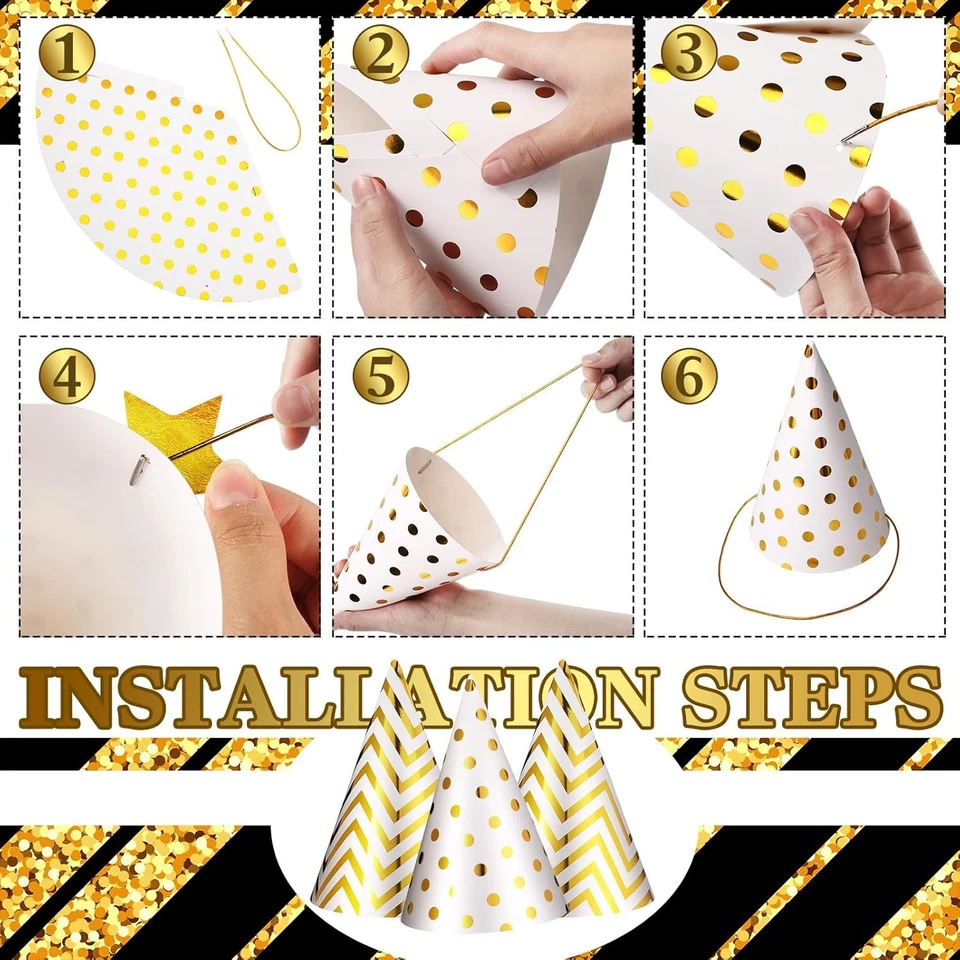 ①
②
③
④
⑤
⑥

INSTALLATION STEPS