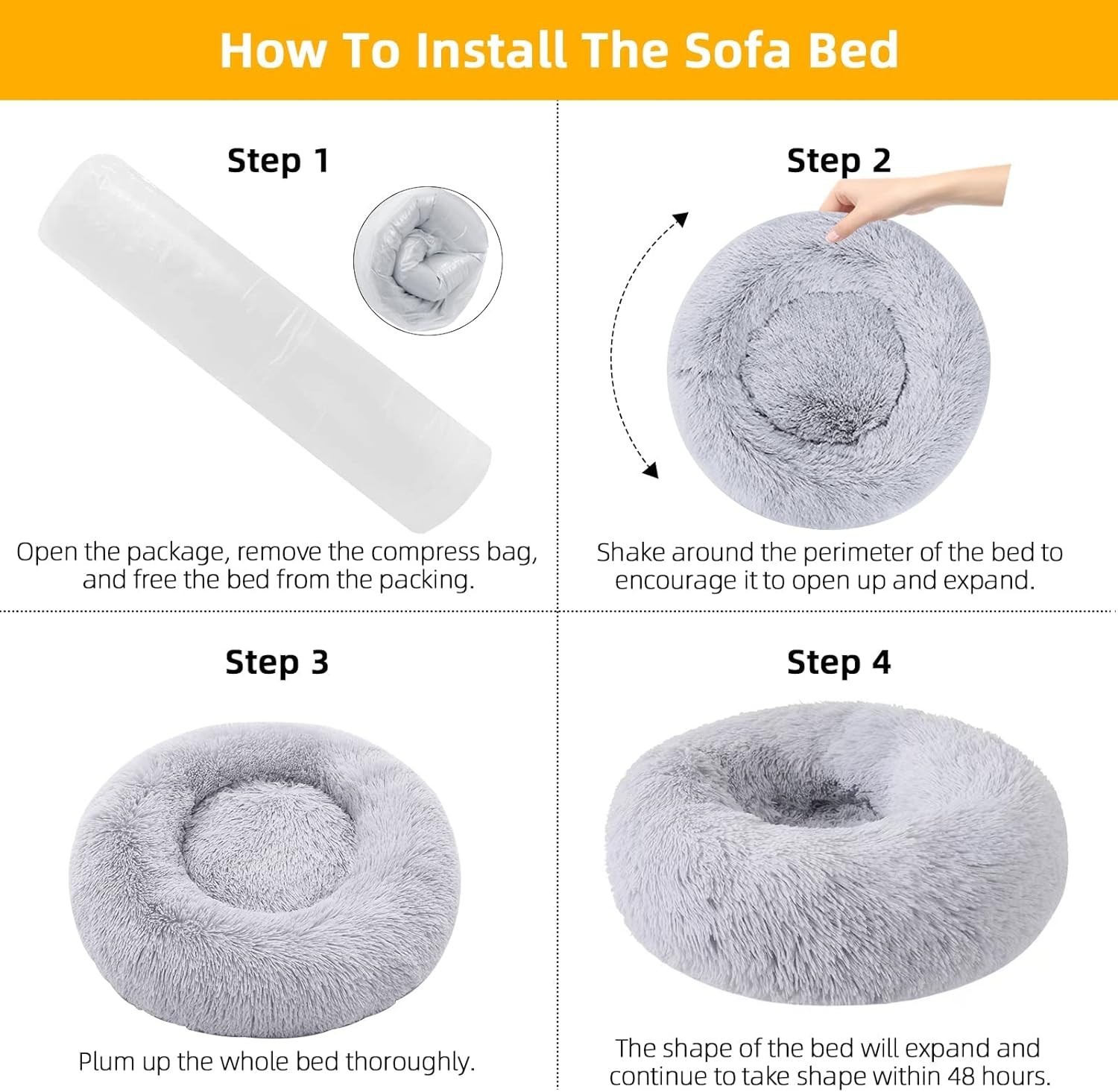 How To Install The Sofa Bed

Step 1

Open the package, remove the compress bag, and free the bed from the packing.

Step 2

Shake around the perimeter of the bed to encourage it to open up and expand.

Step 3

Plum up the whole bed thoroughly.

Step 4

The shape of the bed will expand and continue to take shape within 48 hours.