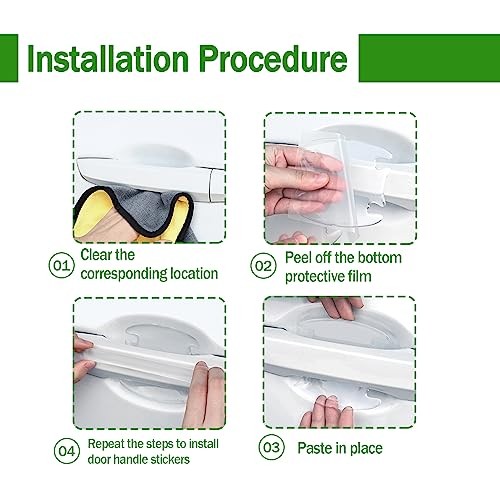 Installation Procedure

01 Clear the corresponding location

02 Peel off the bottom protective film

04 Repeat the steps to install door handle stickers

03 Paste in place