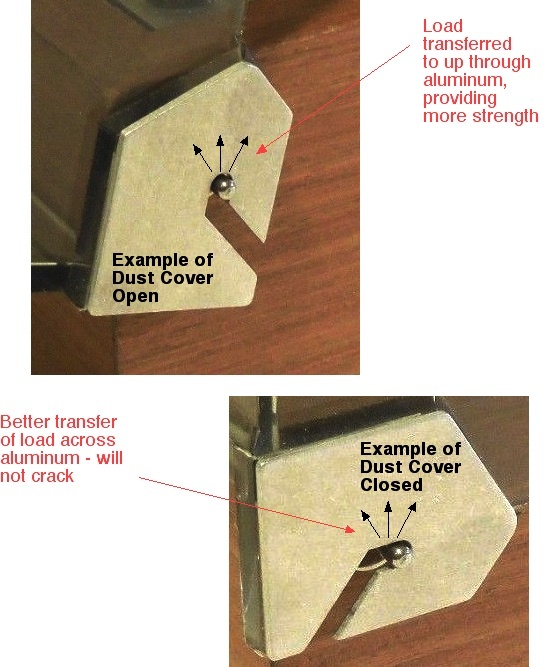 Load transferred to up through aluminum, providing more strength

Example of Dust Cover Open

Better transfer of load across aluminum - will not crack

Example of Dust Cover Closed