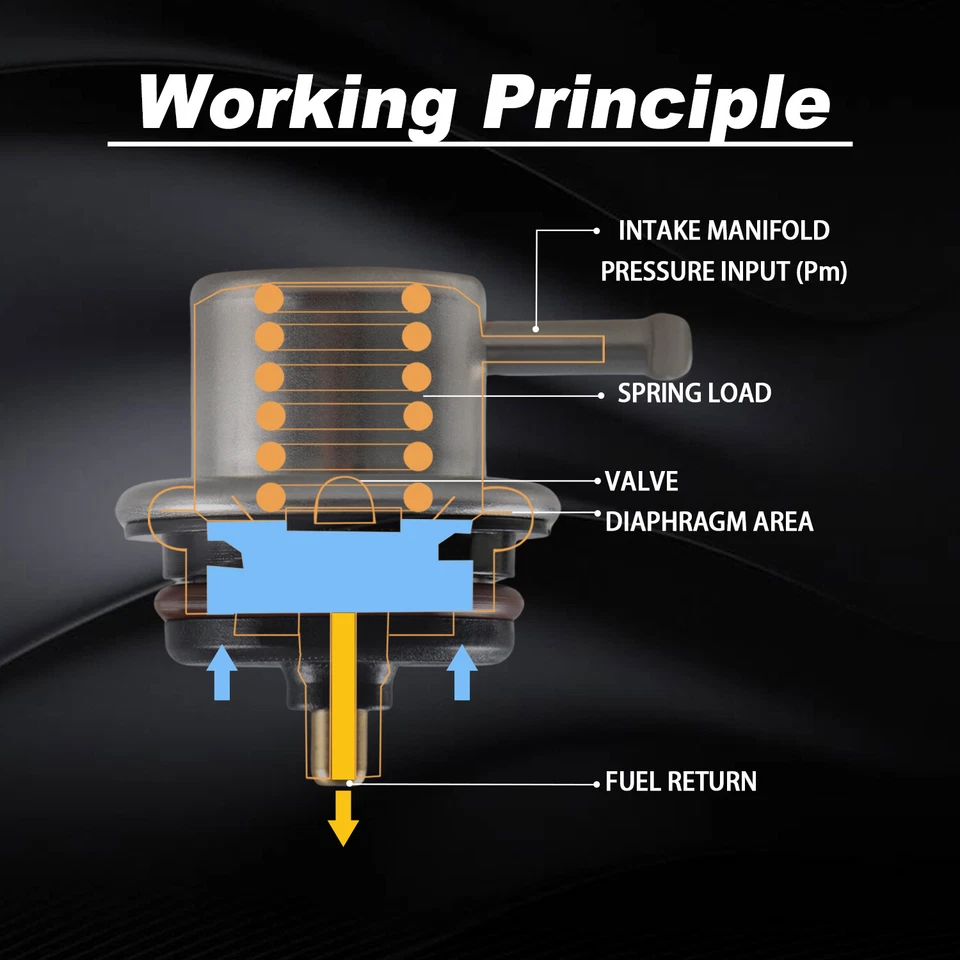 Working Principle

INTAKE MANIFOLD PRESSURE INPUT (Pm)

SPRING LOAD

VALVE

DIAPHRAGM AREA

FUEL RETURN