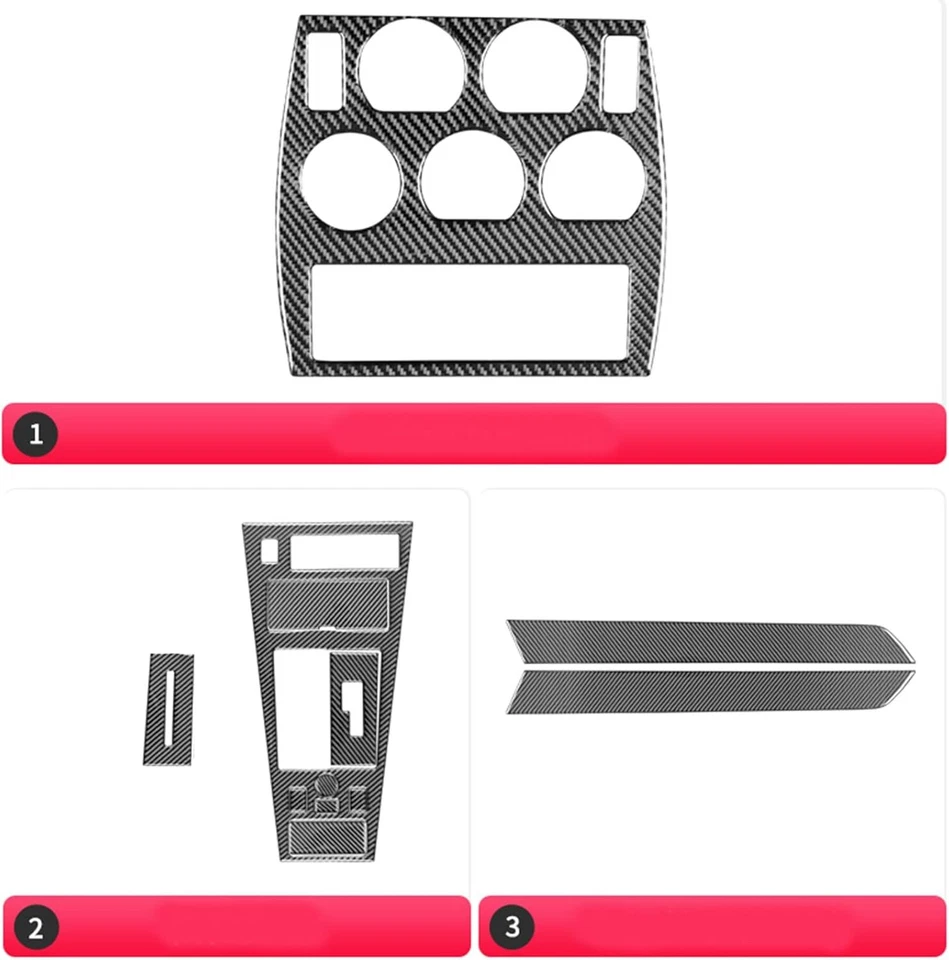 1

2

3