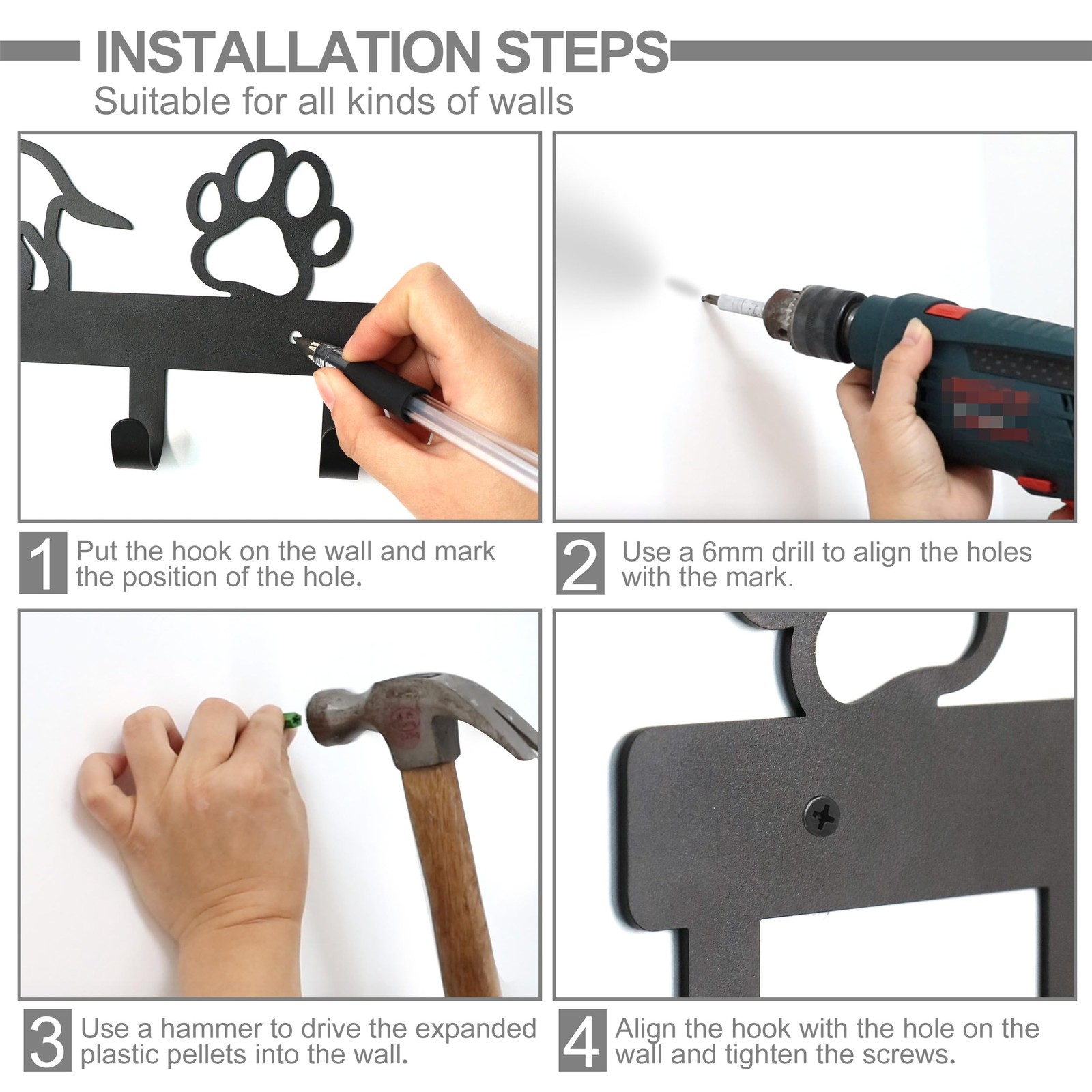 INSTALLATION STEPS
Suitable for all kinds of walls

1 Put the hook on the wall and mark the position of the hole.

2 Use a 6mm drill to align the holes with the mark.

3 Use a hammer to drive the expanded plastic pellets into the wall.

4 Align the hook with the hole on the wall and tighten the screws.