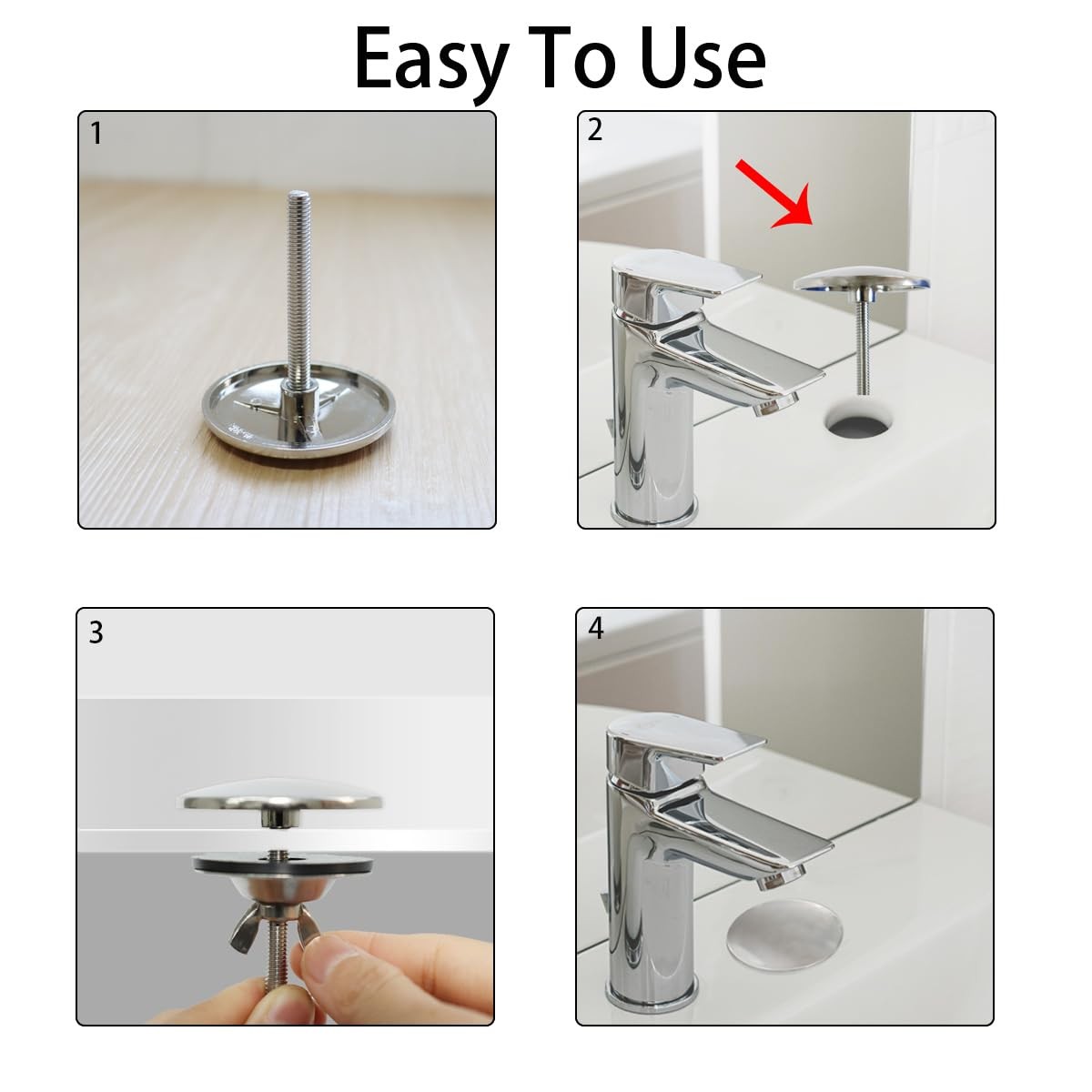 Easy To Use

1

2

3

4