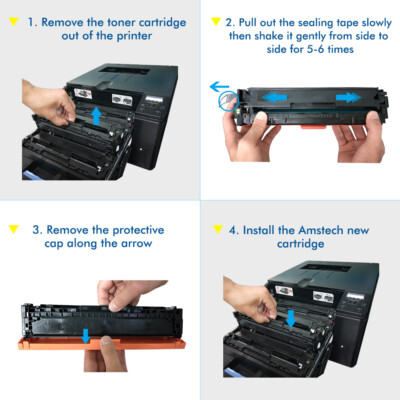 1. Remove the toner cartridge out of the printer

2. Pull out the sealing tape slowly then shake it gently from side to side for 5-6 times

3. Remove the protective cap along the arrow

4. Install the Amstech new cartridge