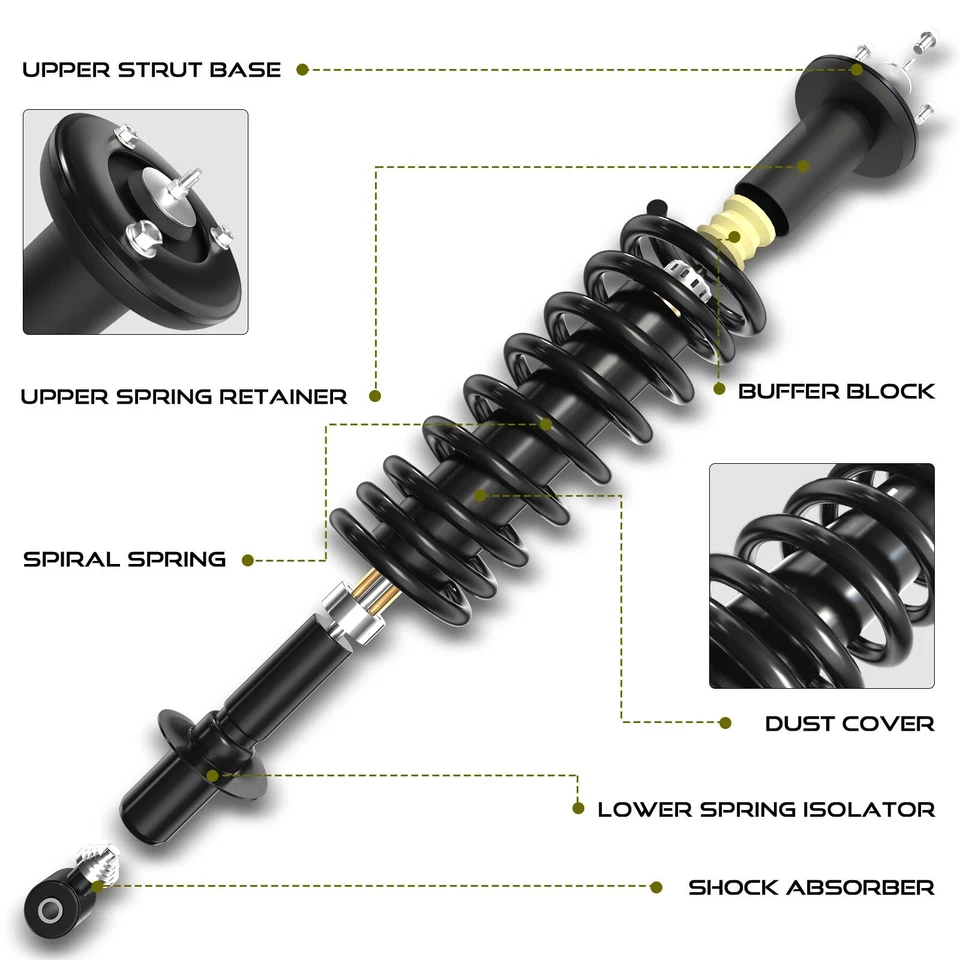 UPPER STRUT BASE

UPPER SPRING RETAINER

BUFFER BLOCK

SPIRAL SPRING

DUST COVER

LOWER SPRING ISOLATOR

SHOCK ABSORBER