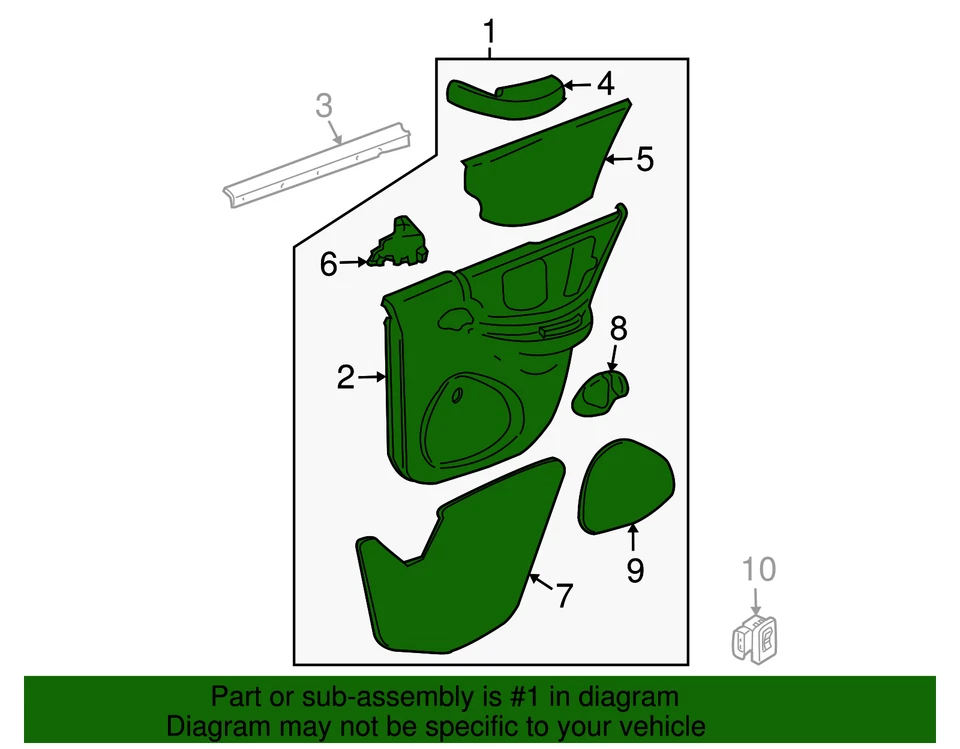 1
3
4
5
6
8
2
9
7
10

Part or sub-assembly is #1 in diagram
Diagram may not be specific to your vehicle