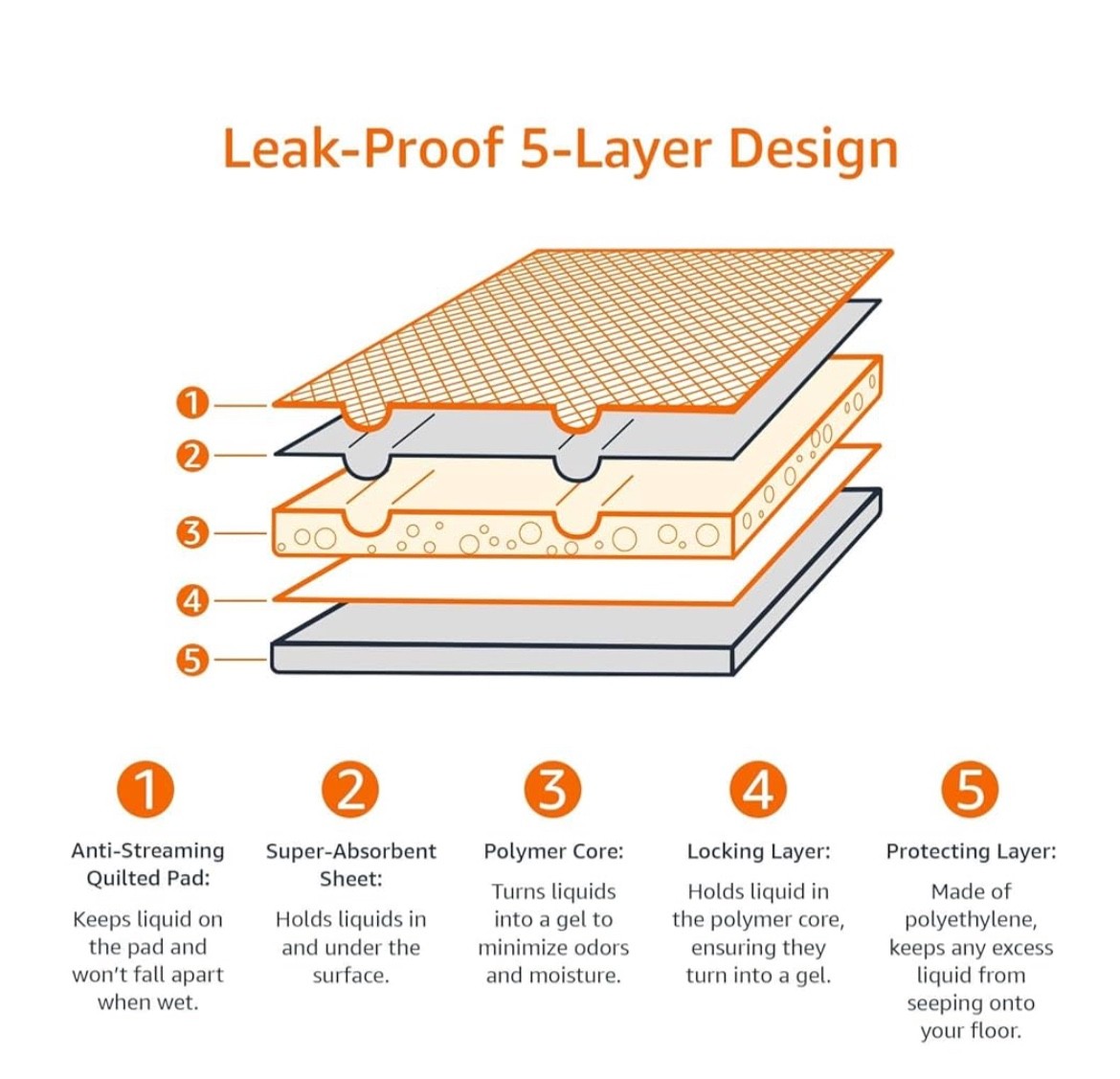 Leak-Proof 5-Layer Design

1
2
3
4
5

1
Anti-Streaming Quilted Pad:
Keeps liquid on the pad and won't fall apart when wet.

2
Super-Absorbent Sheet:
Holds liquids in and under the surface.

3
Polymer Core:
Turns liquids into a gel to minimize odors and moisture.

4
Locking Layer:
Holds liquid in the polymer core, ensuring they turn into a gel.

5
Protecting Layer:
Made of polyethylene, keeps any excess liquid from seeping onto your floor.