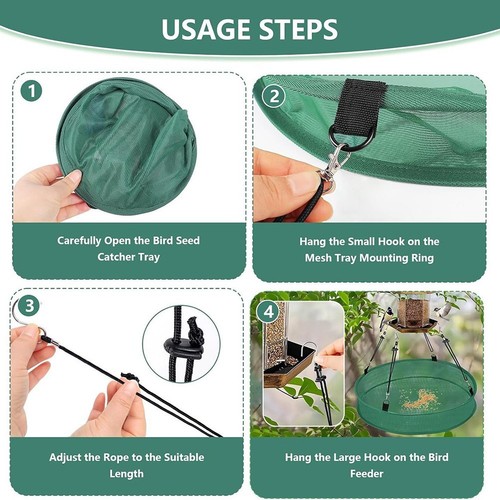 USAGE STEPS

1

Carefully Open the Bird Seed Catcher Tray

2

Hang the Small Hook on the Mesh Tray Mounting Ring

3

Adjust the Rope to the Suitable Length

4

Hang the Large Hook on the Bird Feeder