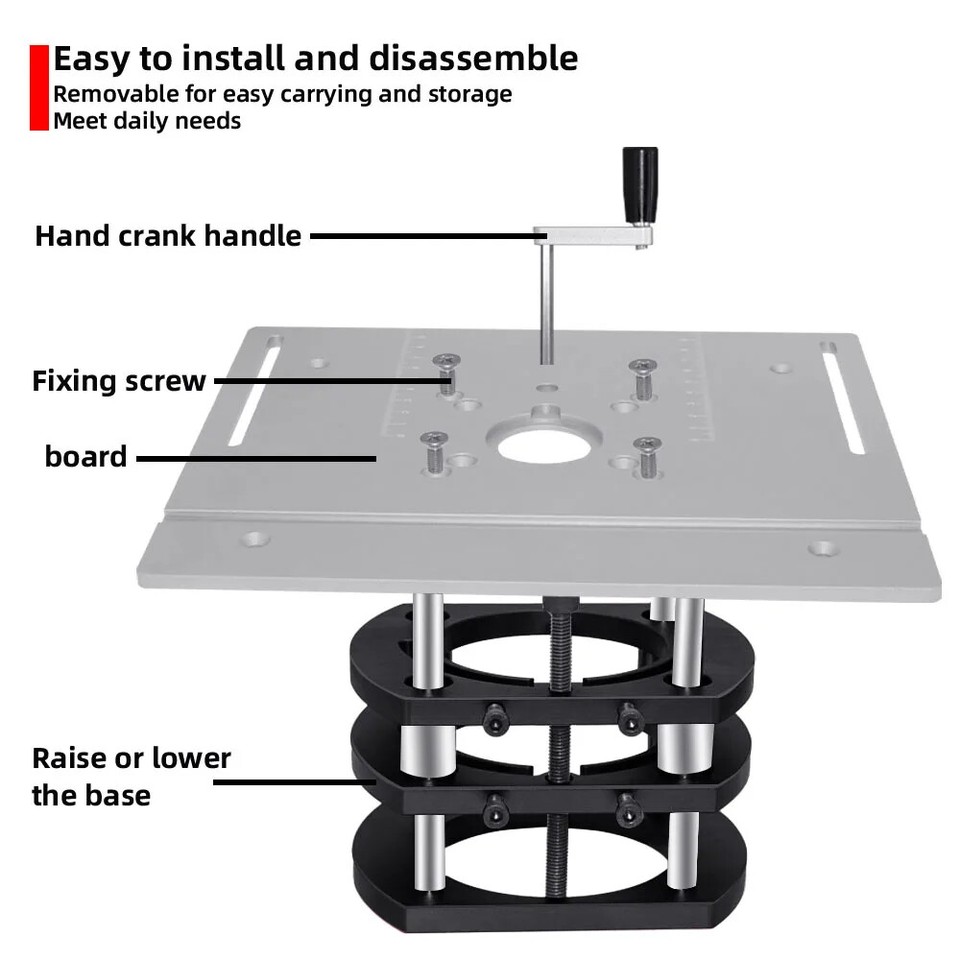 Easy to install and disassemble
Removable for easy carrying and storage
Meet daily needs

Hand crank handle

Fixing screw

board

Raise or lower the base