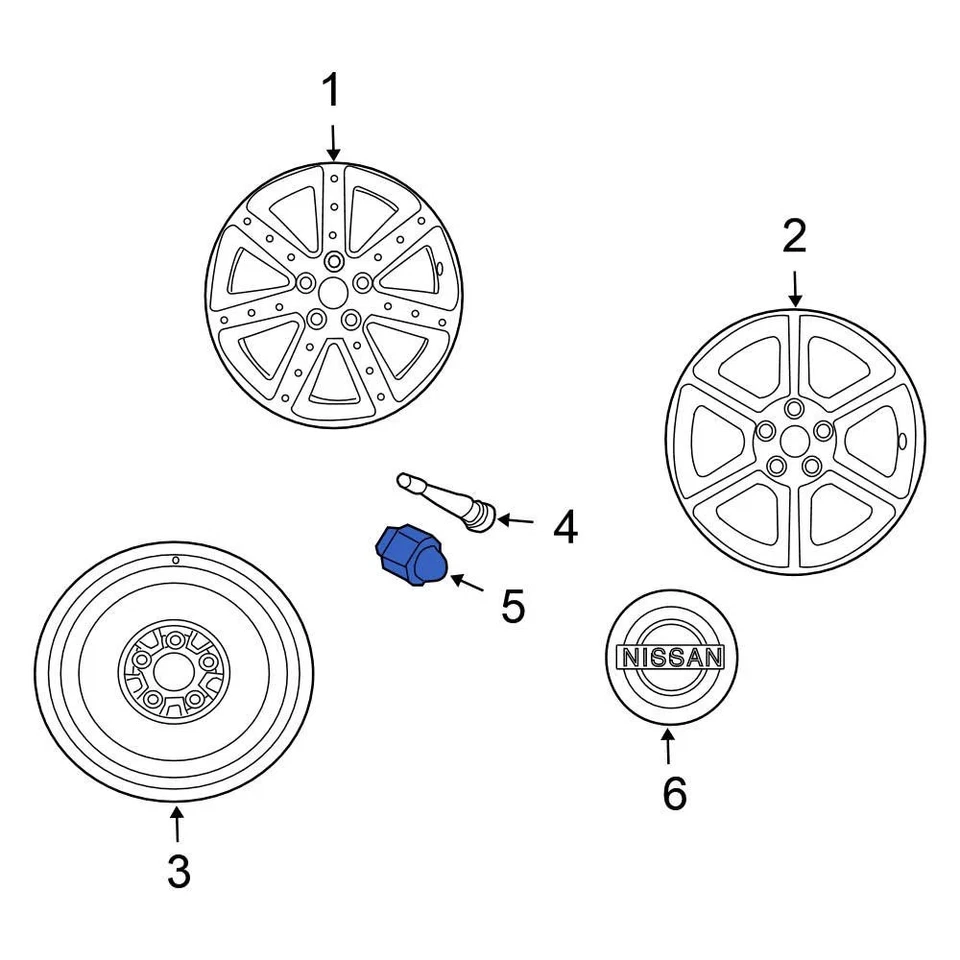 1

2

4

5

NISSAN

3

6