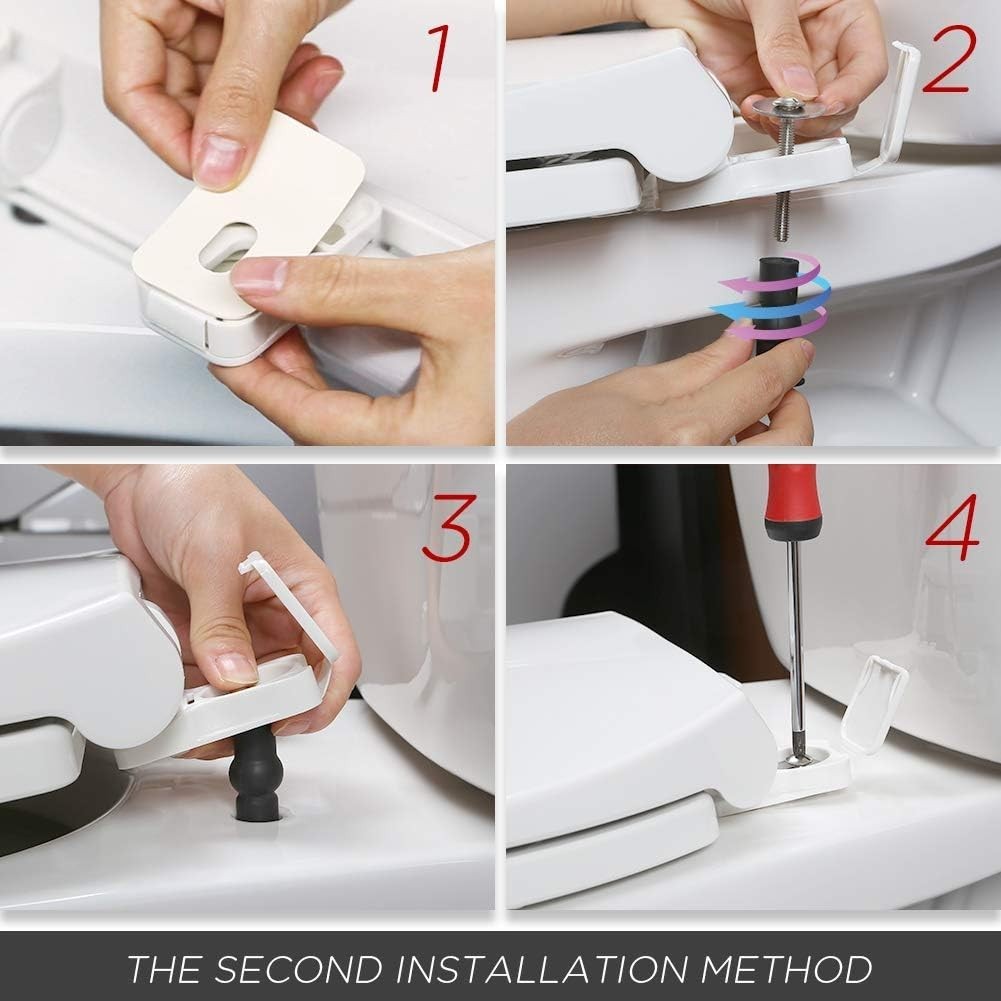 1

2

3

4

THE SECOND INSTALLATION METHOD