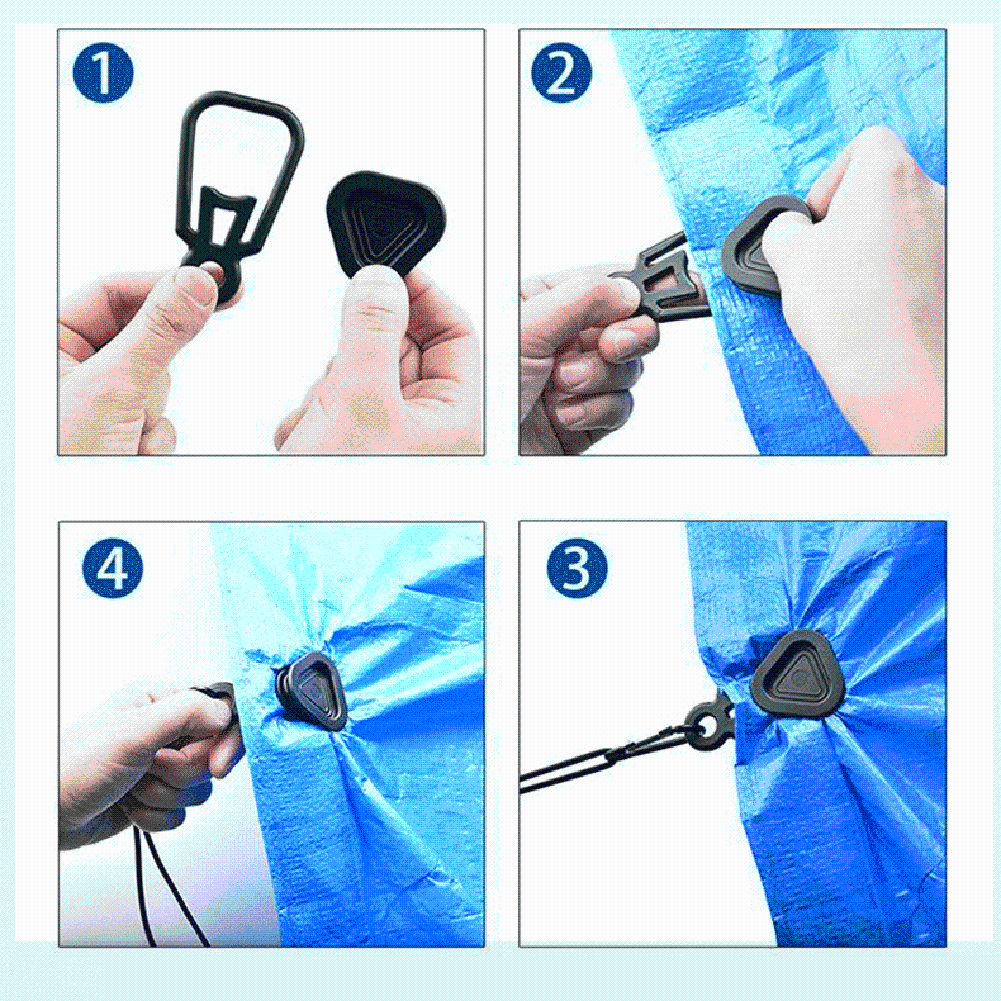 1

2

4

3