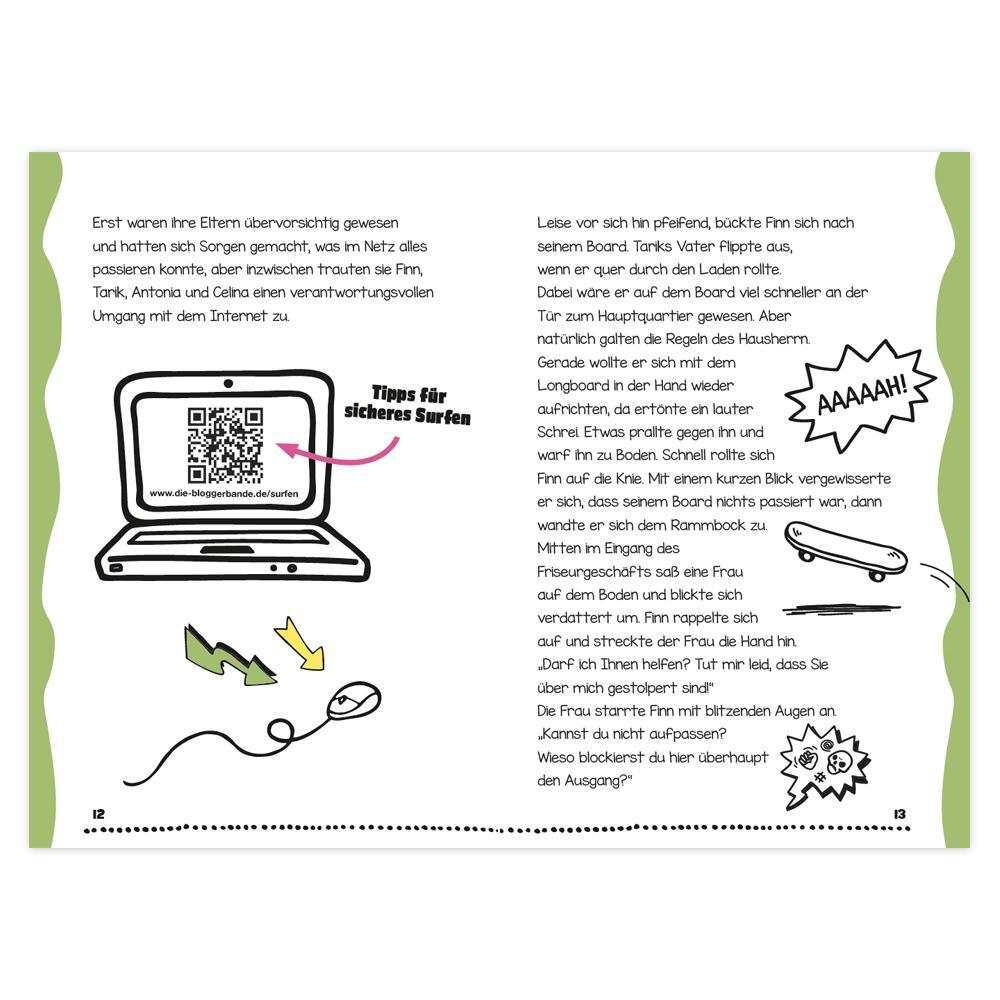 Erst waren ihre Eltern übervorsichtig gewesen und hatten sich Sorgen gemacht, was im Netz alles passieren konnte, aber inzwischen trauten sie Finn, Tarik, Antonia und Celina einen verantwortungsvollen Umgang mit dem Internet zu.

www.die-bloggerbande.de/surfen

Tipps für sicheres Surfen

12

Leise vor sich hin pfeifend, bückte Finn sich nach seinem Board. Tariks Vater flippte aus, wenn er quer durch den Laden rollte. Dabei wäre er auf dem Board viel schneller an der Tür zum Hauptquartier gewesen. Aber natürlich galten die Regeln des Hausherrn. Gerade wollte er sich mit dem Longboard in der Hand wieder aufrichten, da ertönte ein lauter Schrei. Etwas prallte gegen ihn und warf ihn zu Boden. Schnell rollte sich Finn auf die Knie. Mit einem kurzen Blick vergewisserte er sich, dass seinem Board nichts passiert war, dann wandte er sich dem Rammbock zu. Mitten im Eingang des Friseurgeschäfts saß eine Frau auf dem Boden und blickte sich verdattert um. Finn rappelte sich auf und streckte der Frau die Hand hin.
„Darf ich Ihnen helfen? Tut mir leid, dass Sie über mich gestolpert sind!"
Die Frau starrte Finn mit blitzenden Augen an.
„Kannst du nicht aufpassen? Wieso blockierst du hier überhaupt den Ausgang?"

AAAAAH!

13