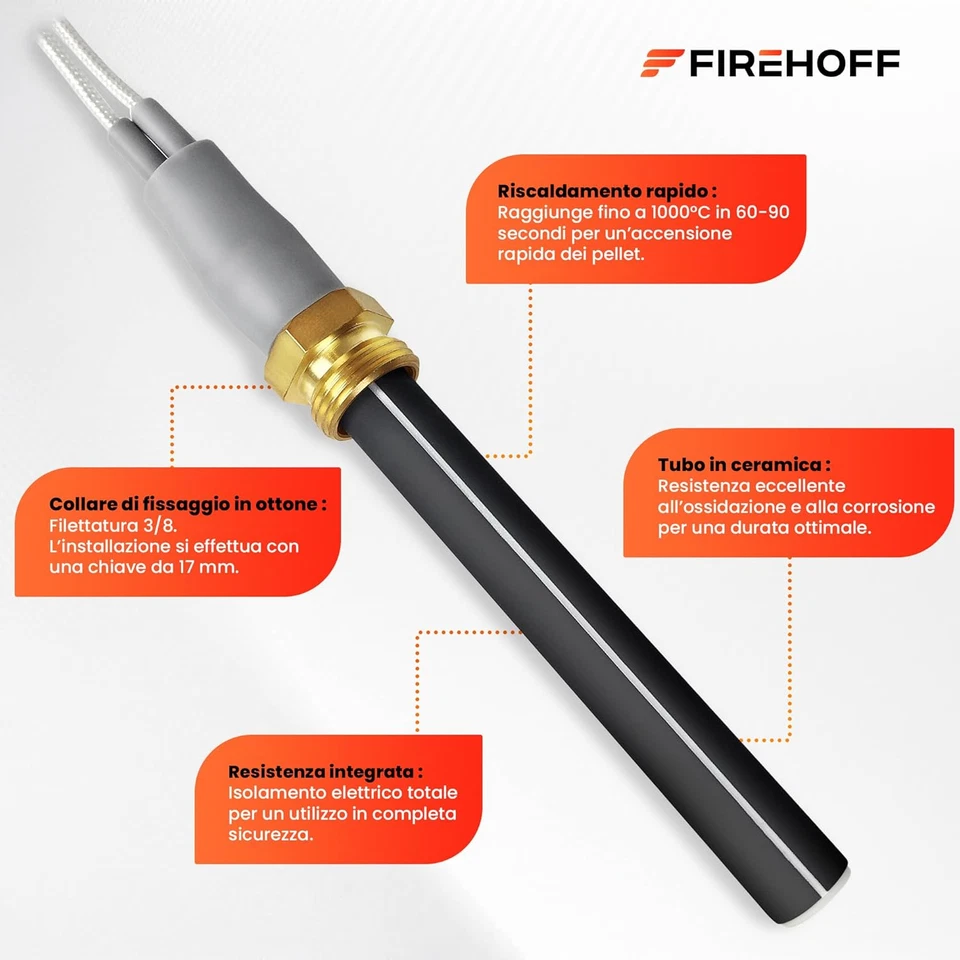 FIREHOFF

Riscaldamento rapido :
Raggiunge fino a 1000°C in 60-90 secondi per un'accensione rapida dei pellet.

Collare di fissaggio in ottone :
Filettatura 3/8.
L'installazione si effettua con una chiave da 17 mm.

Tubo in ceramica :
Resistenza eccellente all'ossidazione e alla corrosione per una durata ottimale.

Resistenza integrata :
Isolamento elettrico totale per un utilizzo in completa sicurezza.