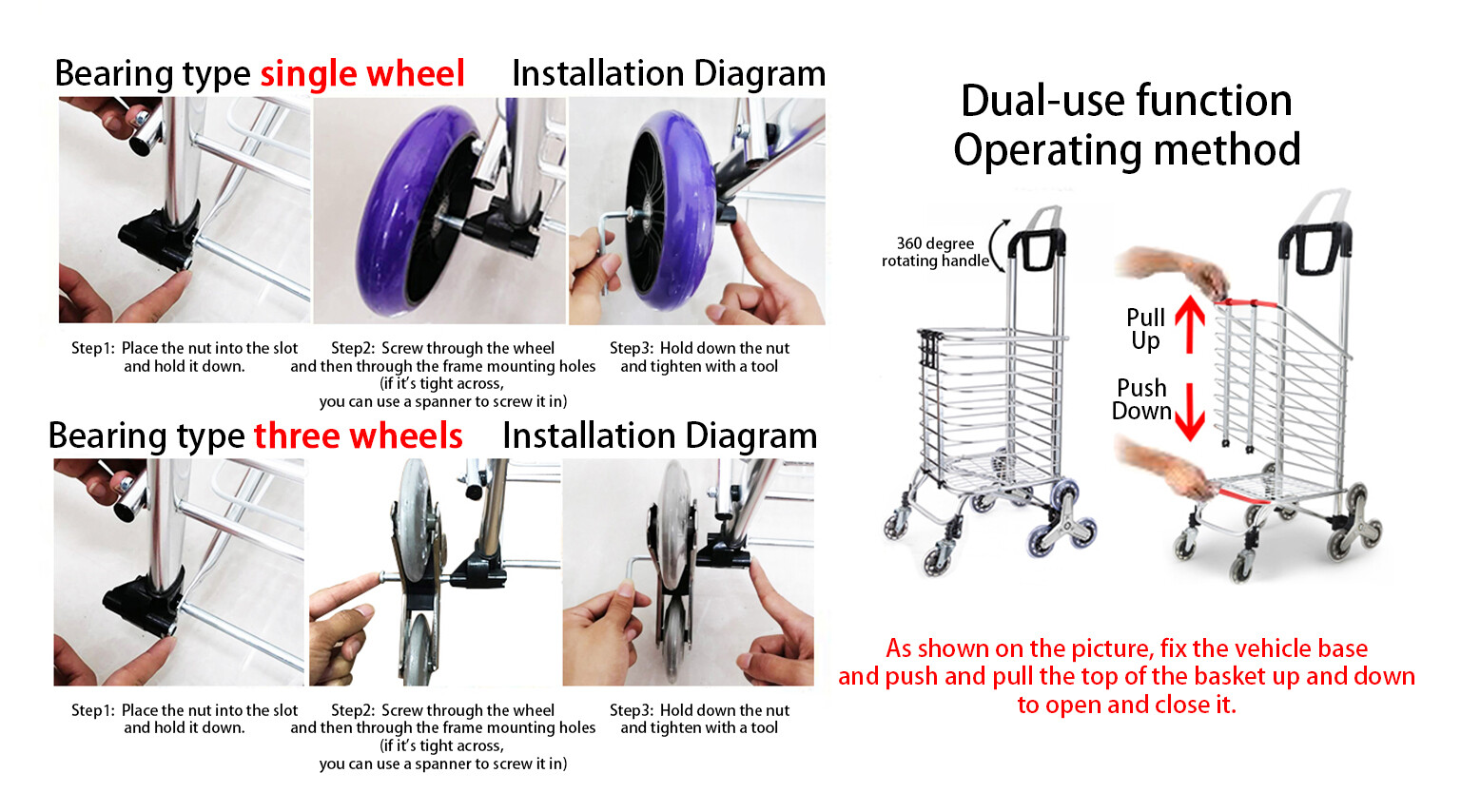 Bearing type single wheel Installation Diagram

Step1: Place the nut into the slot and hold it down.

Step2: Screw through the wheel and then through the frame mounting holes (if it's tight across, you can use a spanner to screw it in)

Step3: Hold down the nut and tighten with a tool

Bearing type three wheels Installation Diagram

Step1: Place the nut into the slot and hold it down.

Step2: Screw through the wheel and then through the frame mounting holes (if it's tight across, you can use a spanner to screw it in)

Step3: Hold down the nut and tighten with a tool

Dual-use function Operating method

360 degree rotating handle

Pull Up

Push Down

As shown on the picture, fix the vehicle base and push and pull the top of the basket up and down to open and close it.