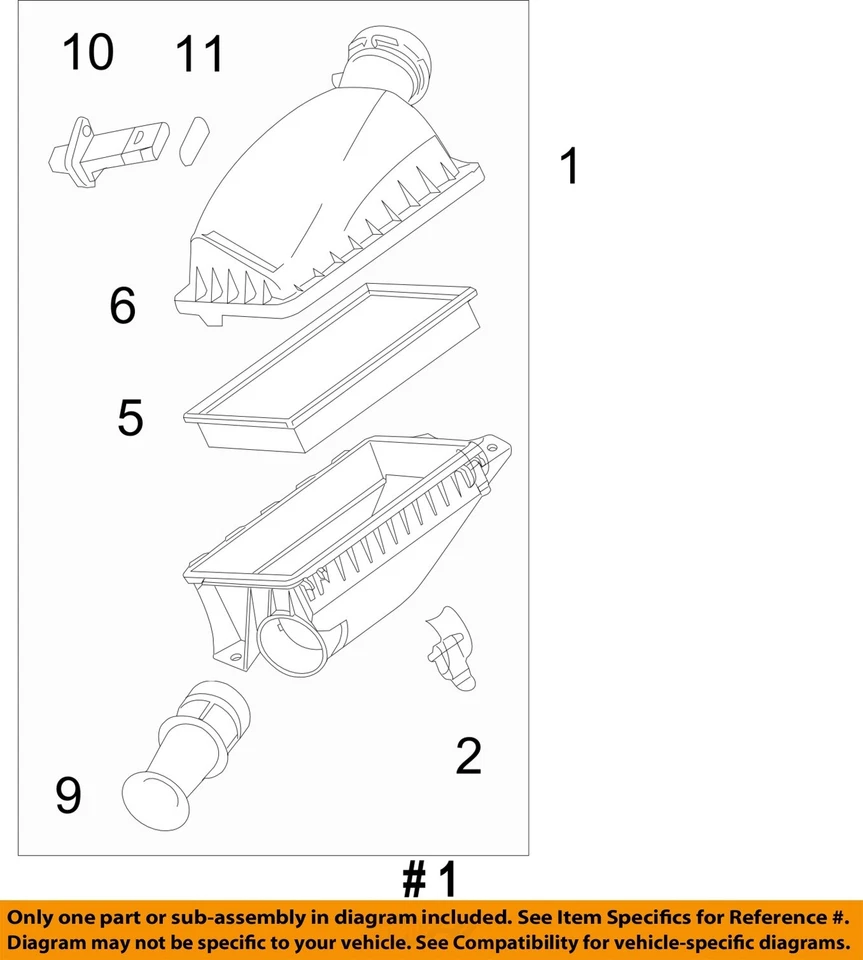 10
11
1
6
5
2
9
# 1

Only one part or sub-assembly in diagram included. See Item Specifics for Reference #.
Diagram may not be specific to your vehicle. See Compatibility for vehicle-specific diagrams.