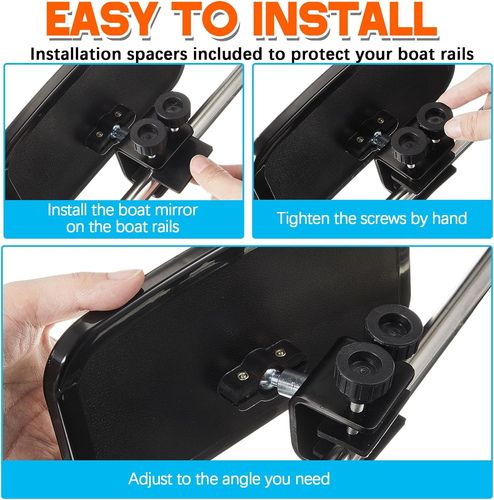 EASY TO INSTALL

Installation spacers included to protect your boat rails

Install the boat mirror on the boat rails

Tighten the screws by hand

Adjust to the angle you need