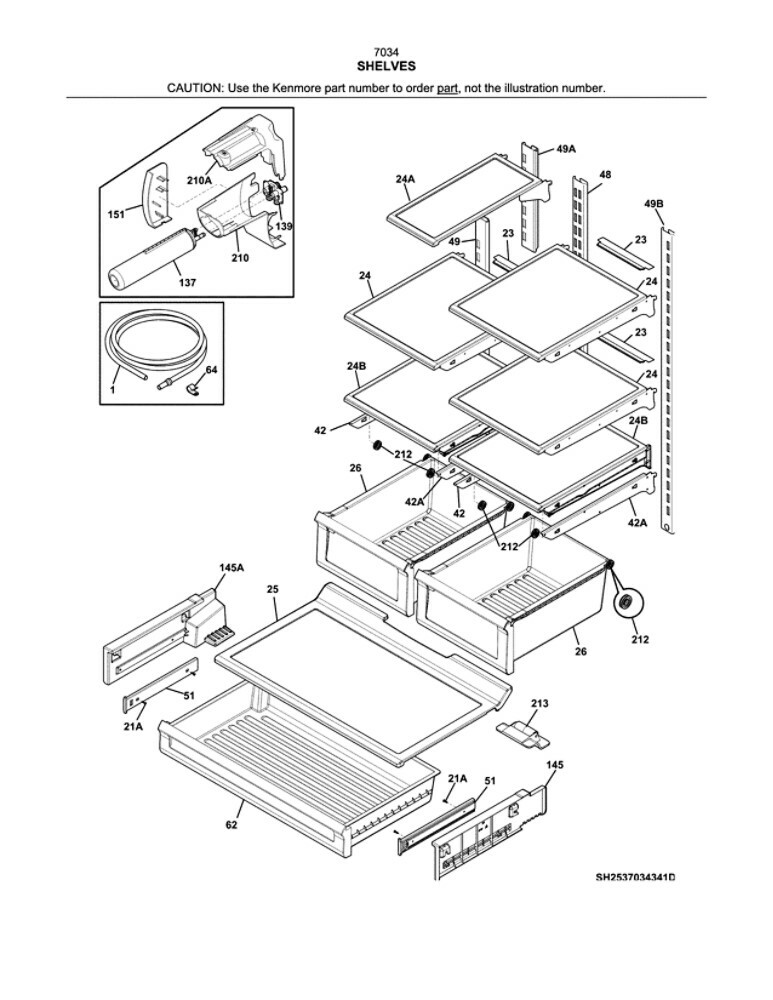 7034
SHELVES
CAUTION: Use the Kenmore part number to order part, not the illustration number.

210A
151
139
210
137
1
64
49A
24A
48
49B
49
23
23
24
24
23
24B
24
42
24B
212
26
42A
42
42A
212
145A
25
212
26
51
21A
213
145
21A
51
62
SH2537034341D