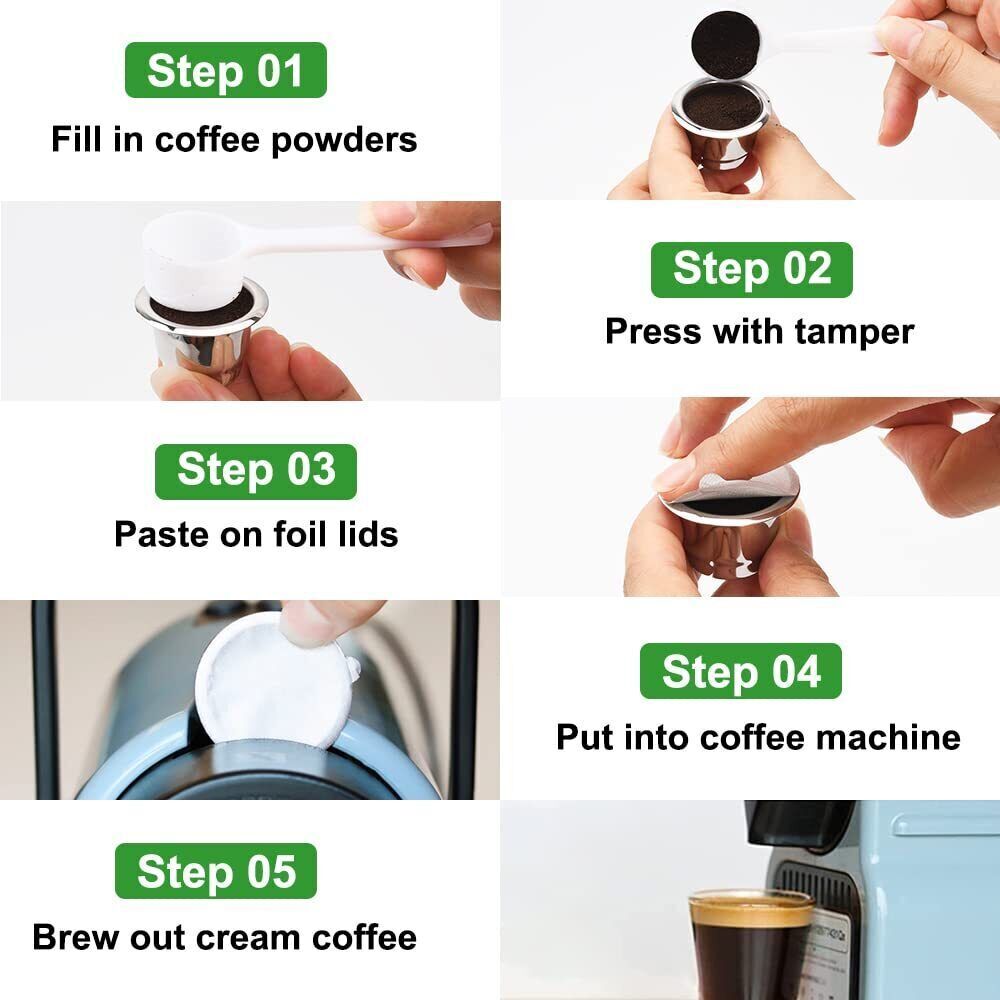 Step 01
Fill in coffee powders

Step 02
Press with tamper

Step 03
Paste on foil lids

Step 04
Put into coffee machine

Step 05
Brew out cream coffee