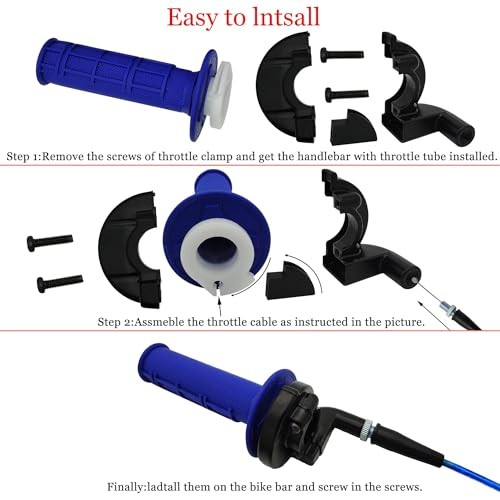 Easy to lntsall

Step 1:Remove the screws of throttle clamp and get the handlebar with throttle tube installed.

Step 2:Assmeble the throttle cable as instructed in the picture.

Finally:ladtall them on the bike bar and screw in the screws.