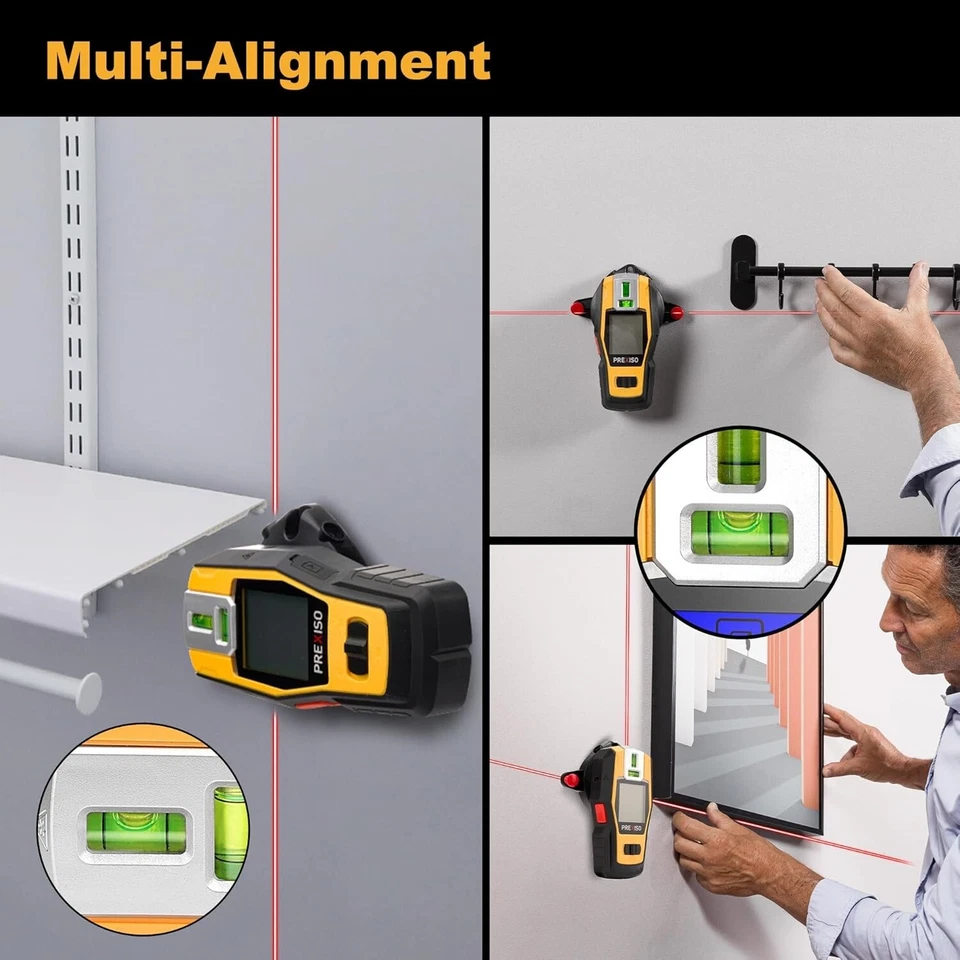 Multi-Alignment

PREXISO

PREXISO

PREXISO