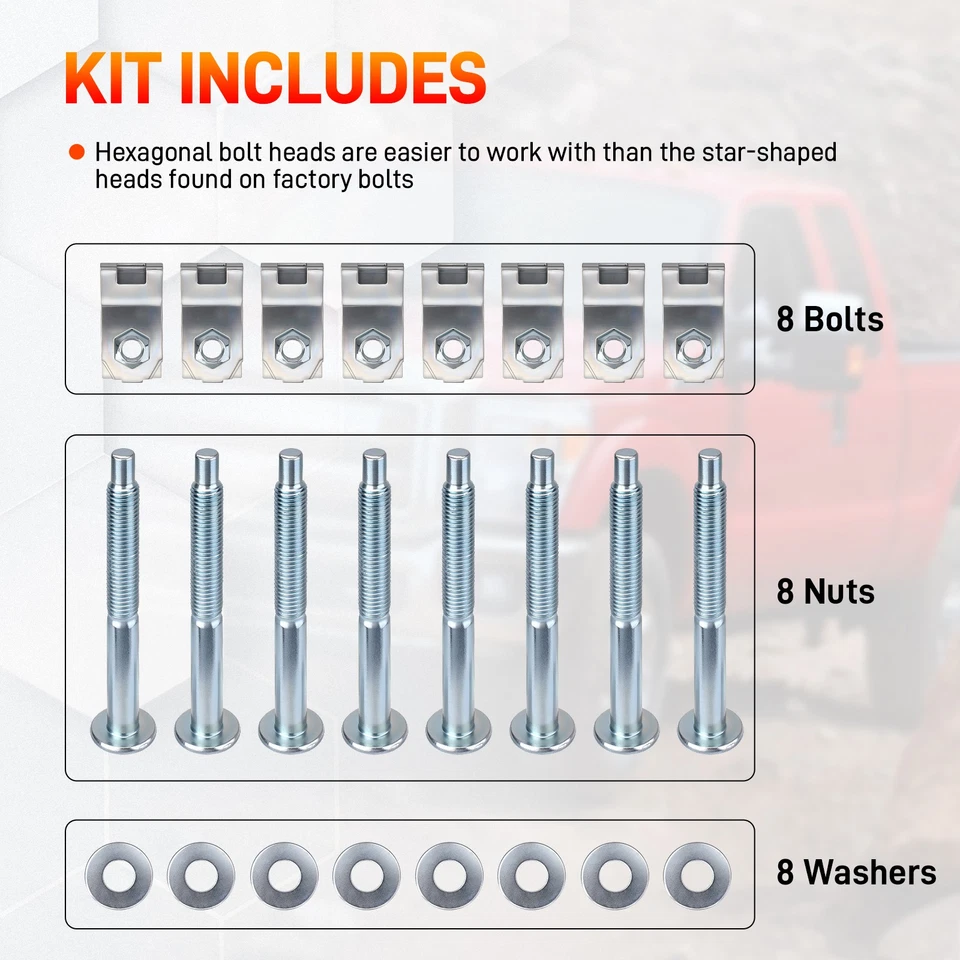 KIT INCLUDES

Hexagonal bolt heads are easier to work with than the star-shaped heads found on factory bolts

8 Bolts

8 Nuts

8 Washers