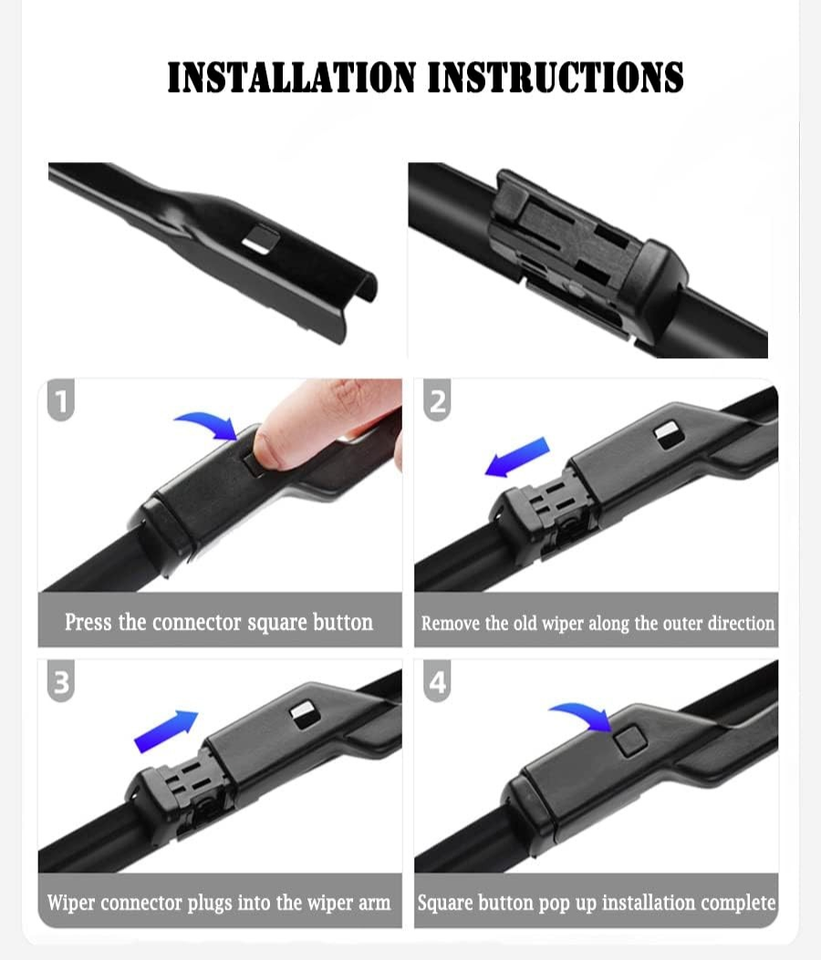 INSTALLATION INSTRUCTIONS

1

Press the connector square button

2

Remove the old wiper along the outer direction

3

Wiper connector plugs into the wiper arm

4

Square button pop up installation complete