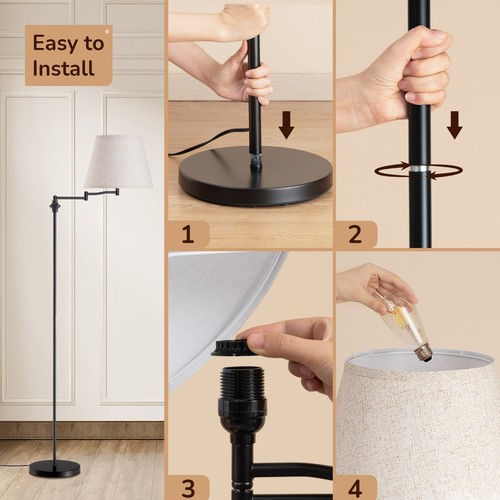 Easy to Install

1

2

3

4