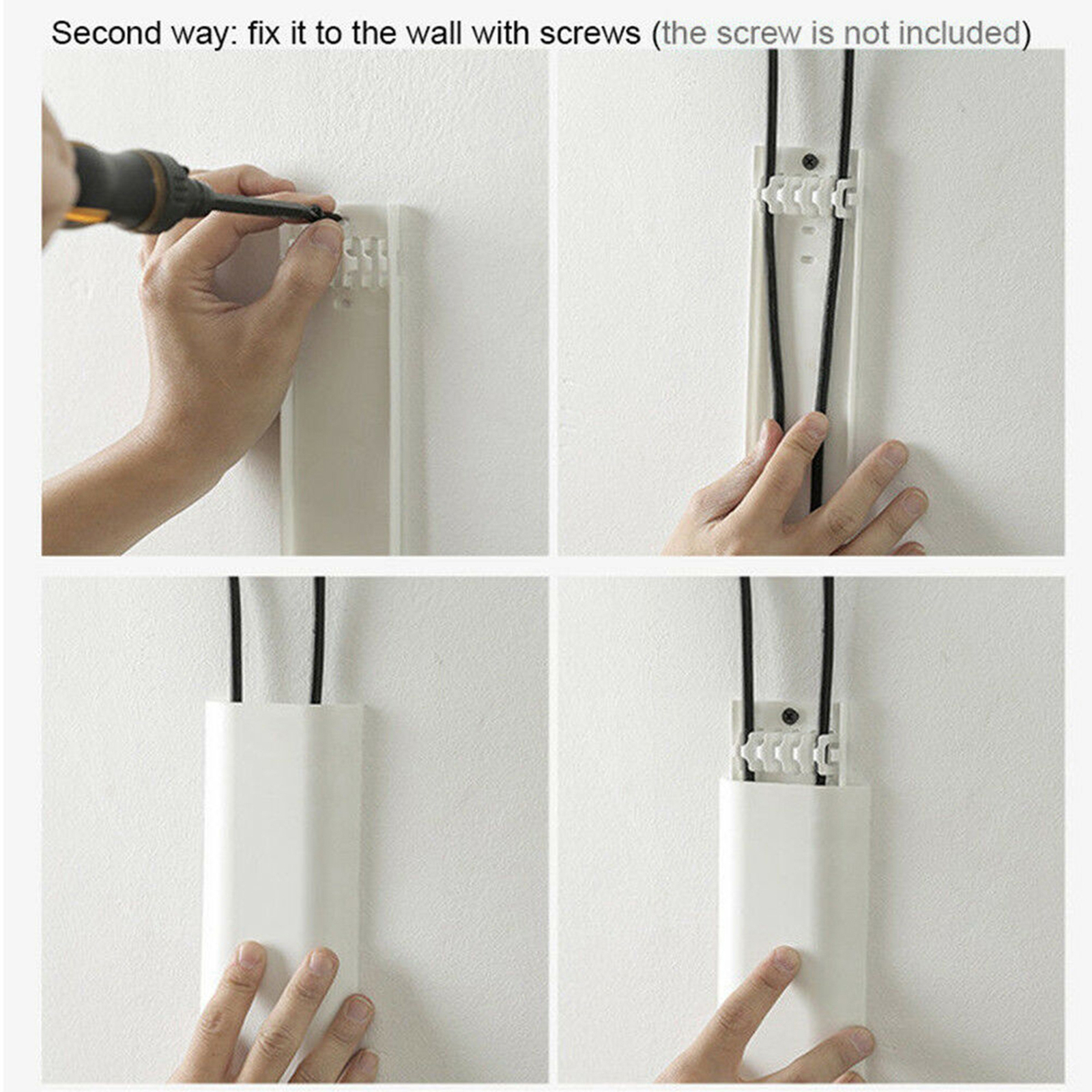 Second way: fix it to the wall with screws (the screw is not included)