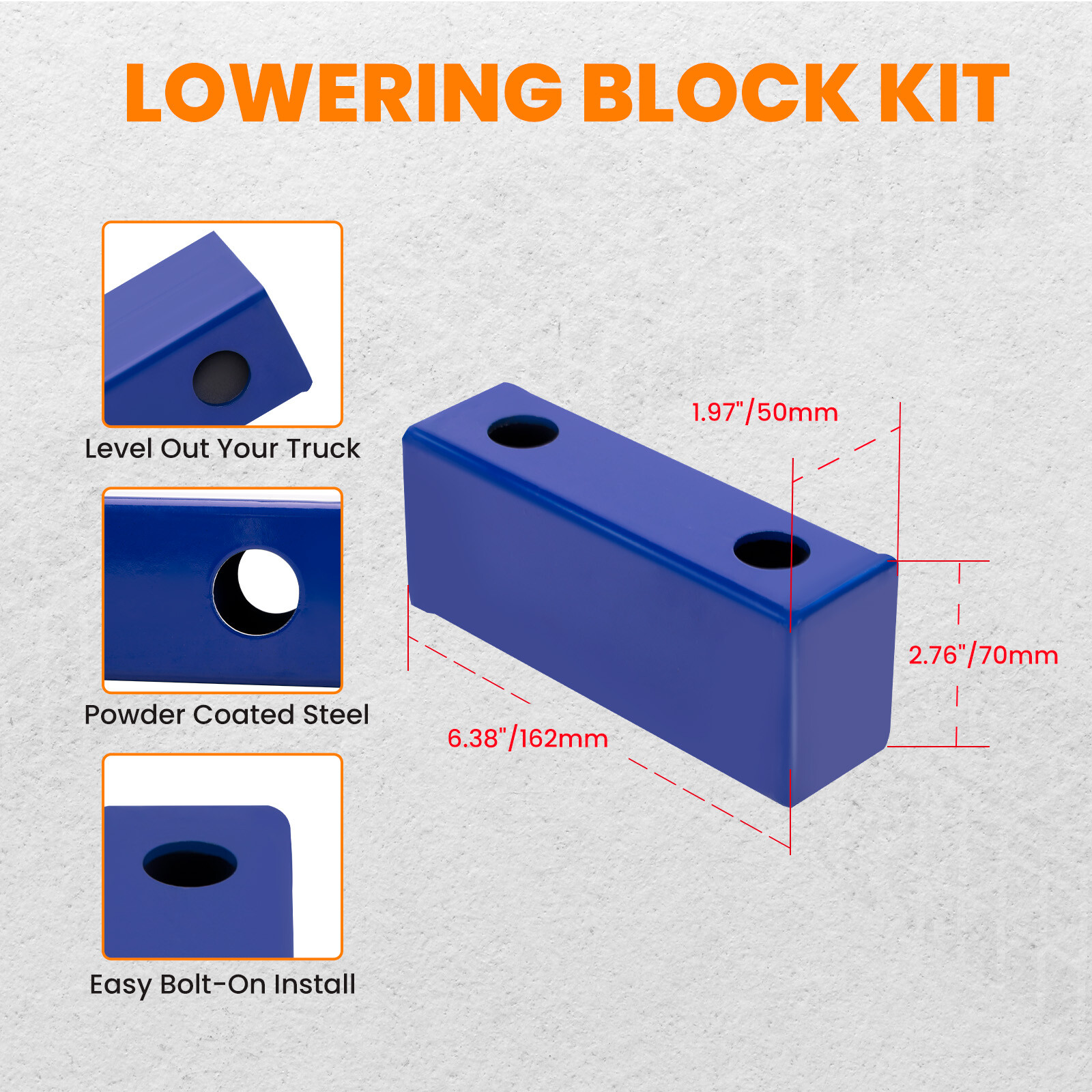 LOWERING BLOCK KIT

Level Out Your Truck

Powder Coated Steel

Easy Bolt-On Install

1.97"/50mm

2.76"/70mm

6.38"/162mm