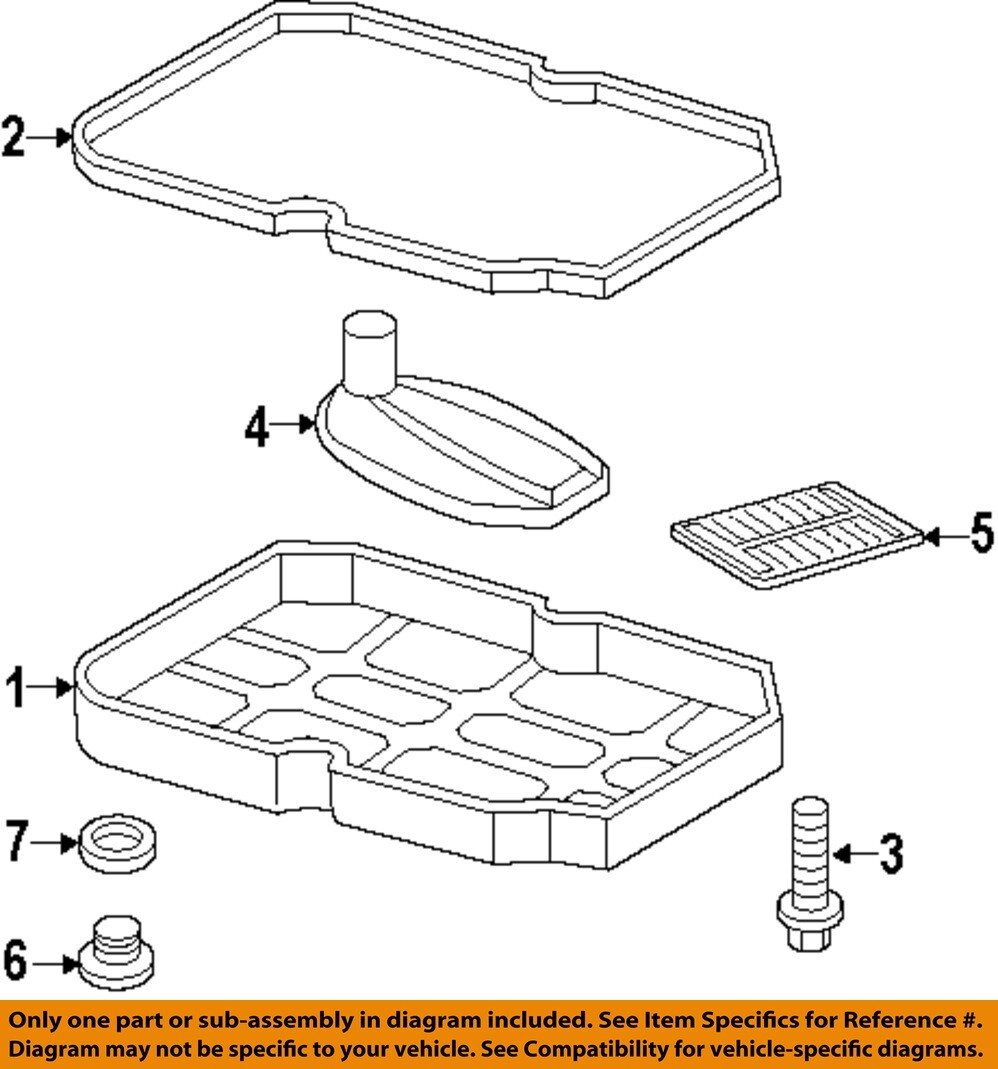 2
4
5
1
7
3
6

Only one part or sub-assembly in diagram included. See Item Specifics for Reference #. Diagram may not be specific to your vehicle. See Compatibility for vehicle-specific diagrams.