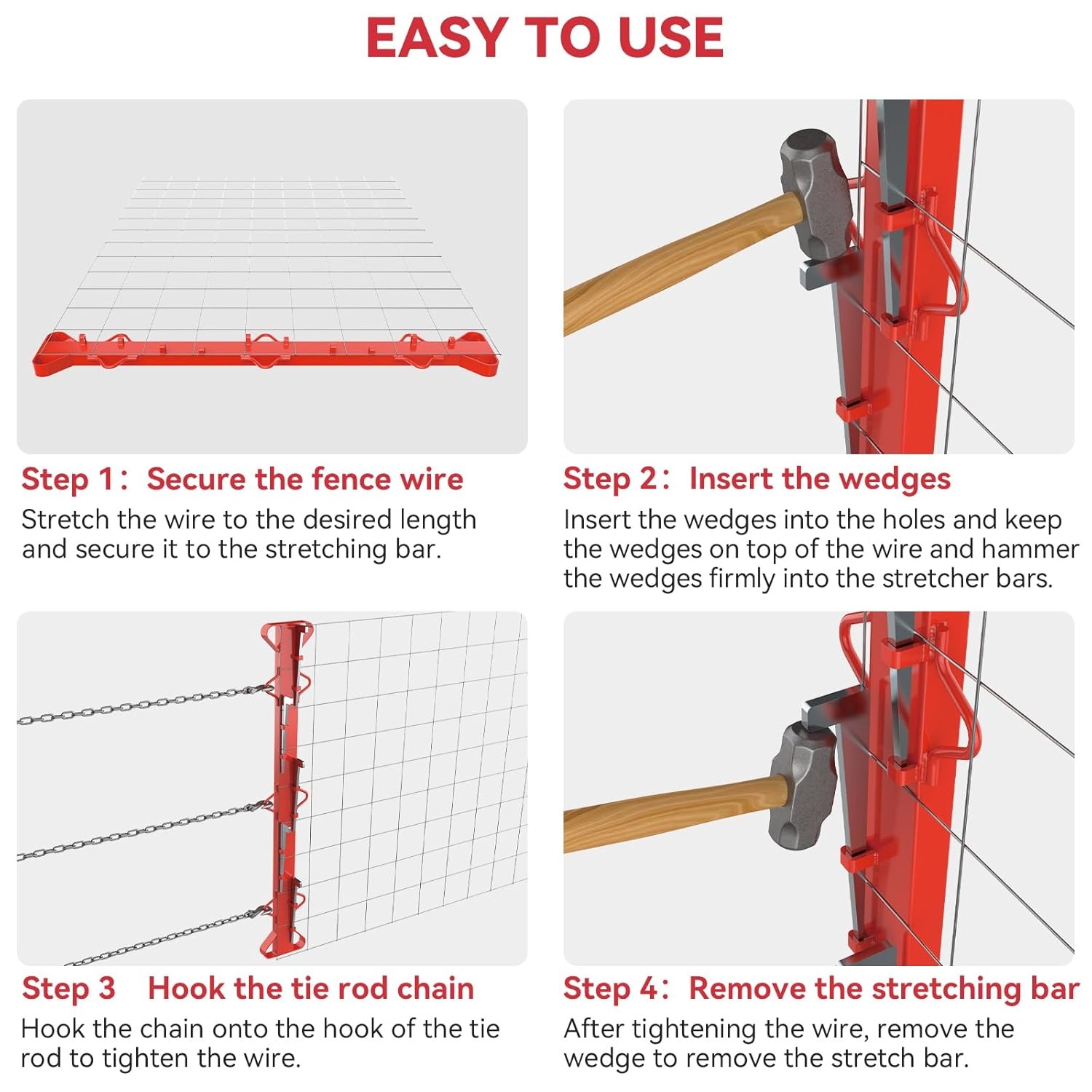 EASY TO USE

Step 1: Secure the fence wire
Stretch the wire to the desired length and secure it to the stretching bar.

Step 2: Insert the wedges
Insert the wedges into the holes and keep the wedges on top of the wire and hammer the wedges firmly into the stretcher bars.

Step 3 Hook the tie rod chain
Hook the chain onto the hook of the tie rod to tighten the wire.

Step 4: Remove the stretching bar
After tightening the wire, remove the wedge to remove the stretch bar.