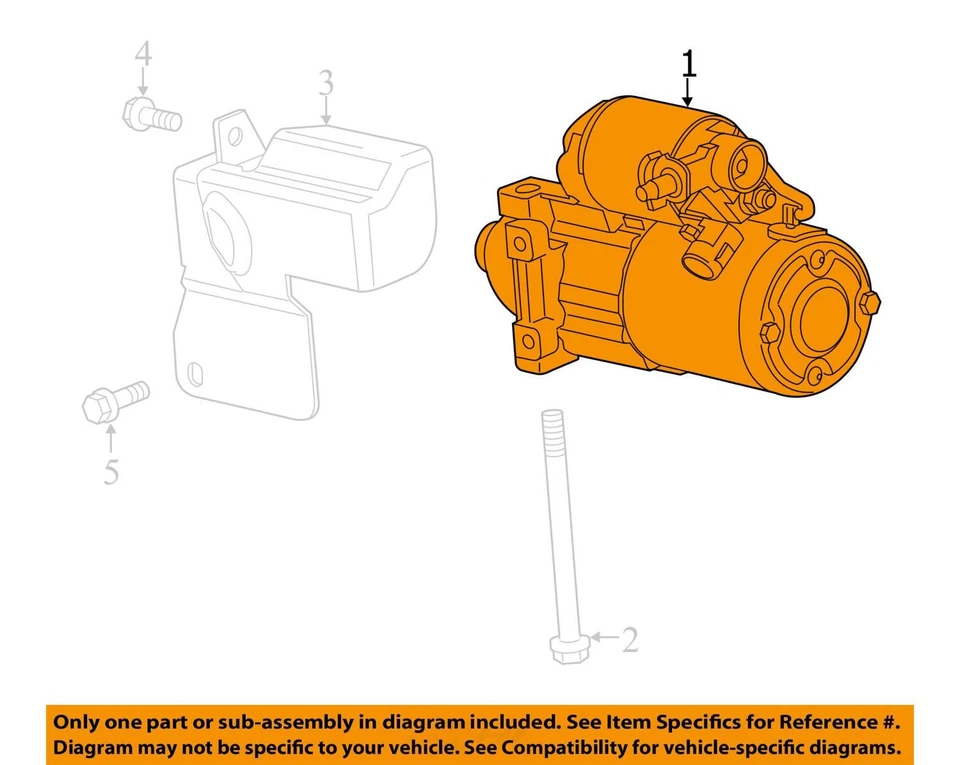 4
3
1
5
2

Only one part or sub-assembly in diagram included. See Item Specifics for Reference #. Diagram may not be specific to your vehicle. See Compatibility for vehicle-specific diagrams.