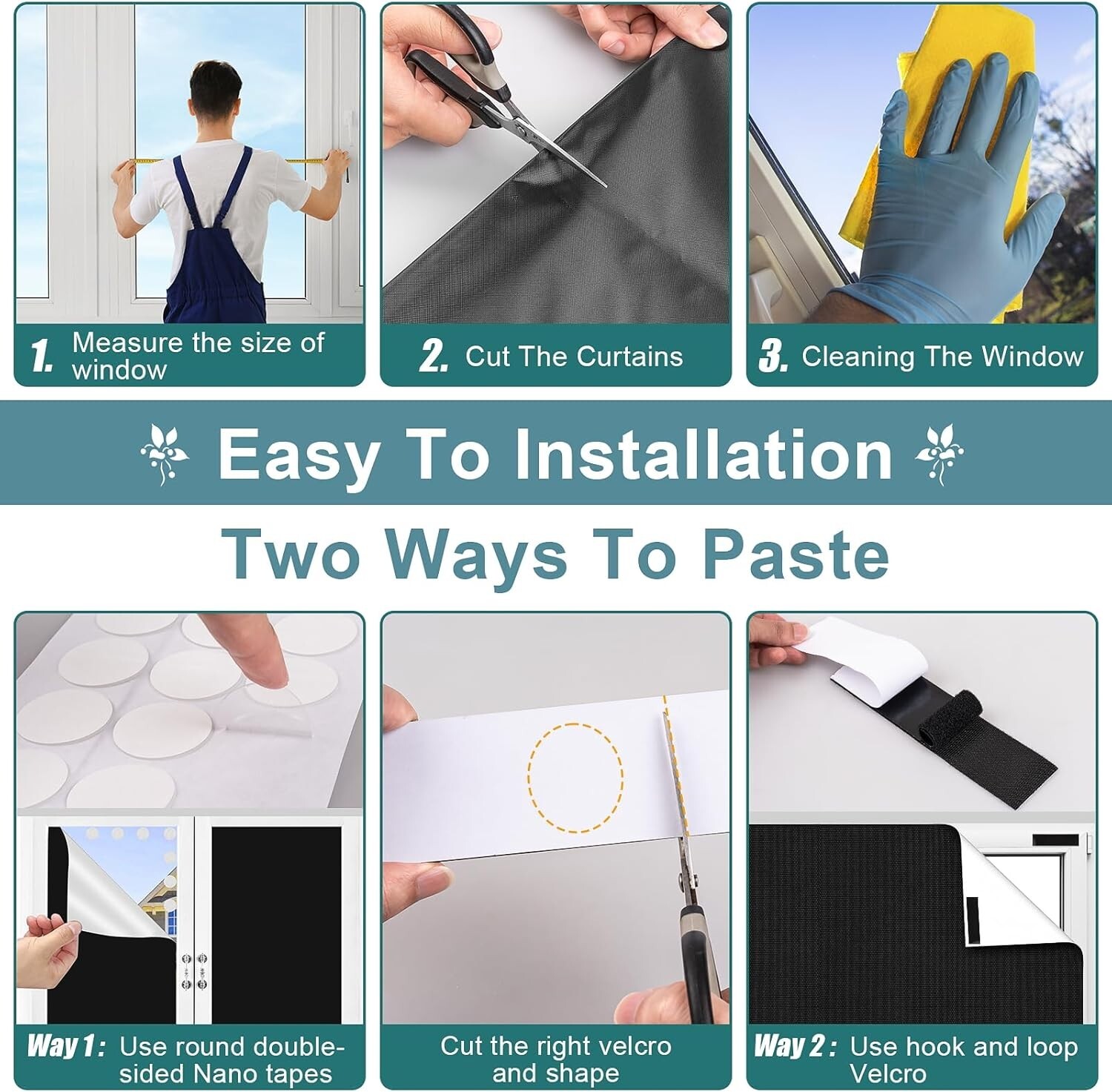 1. Measure the size of window

2. Cut The Curtains

3. Cleaning The Window

Easy To Installation

Two Ways To Paste

Way 1: Use round double-sided Nano tapes

Cut the right velcro and shape

Way 2: Use hook and loop Velcro