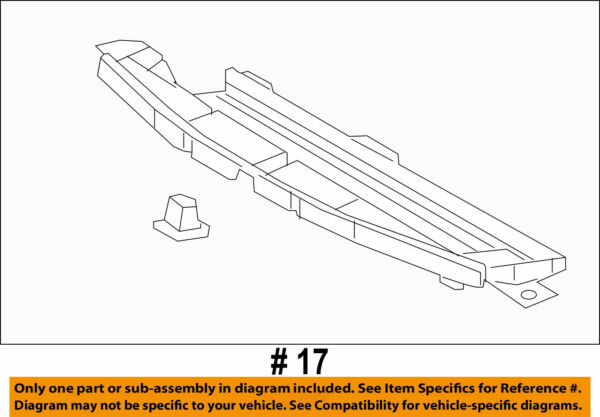 # 17

Only one part or sub-assembly in diagram included. See Item Specifics for Reference #. Diagram may not be specific to your vehicle. See Compatibility for vehicle-specific diagrams.