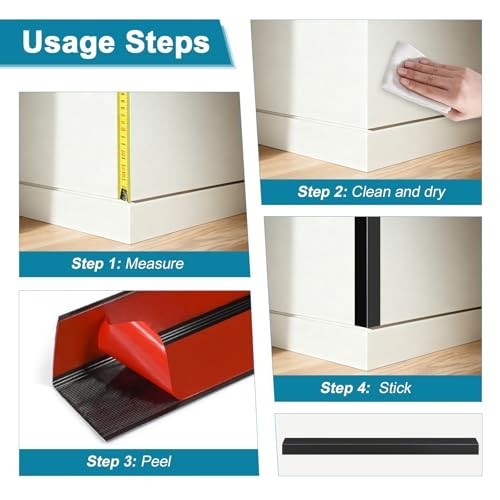 Usage Steps

Step 1: Measure

Step 2: Clean and dry

Step 3: Peel

Step 4: Stick