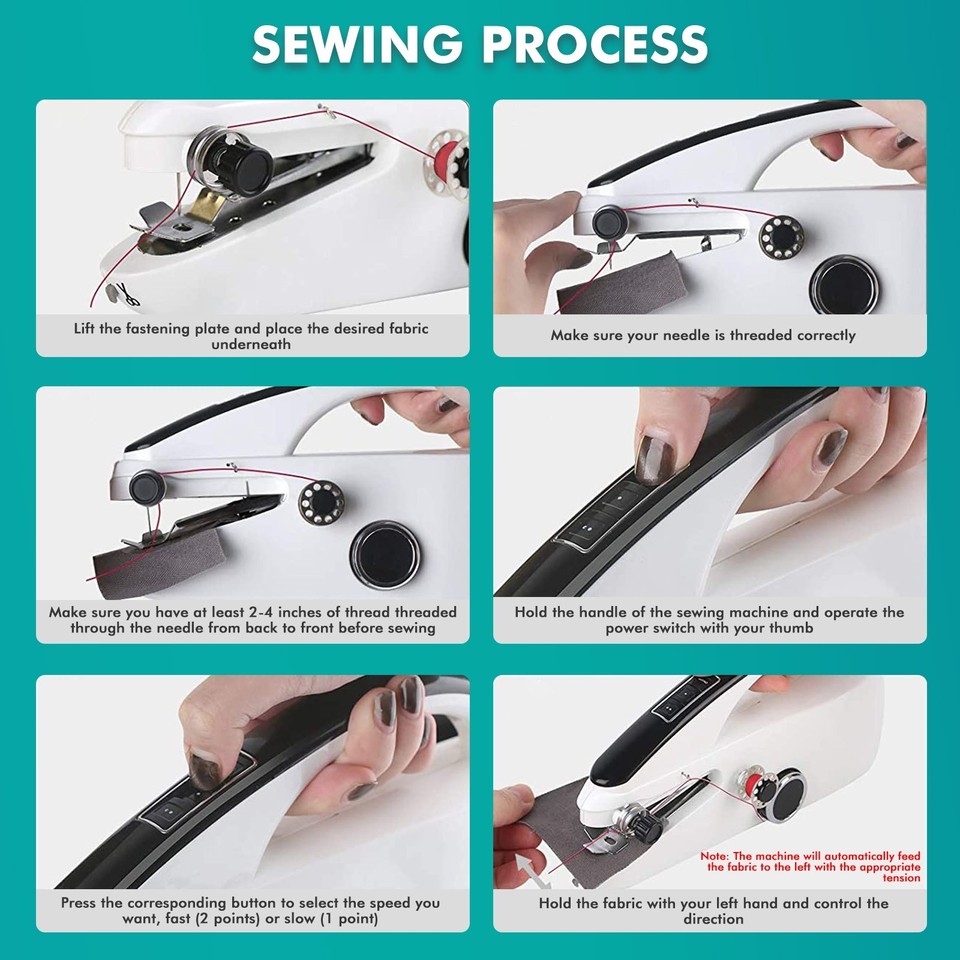 SEWING PROCESS

Lift the fastening plate and place the desired fabric underneath

Make sure your needle is threaded correctly

Make sure you have at least 2-4 inches of thread threaded through the needle from back to front before sewing

Hold the handle of the sewing machine and operate the power switch with your thumb

Press the corresponding button to select the speed you want, fast (2 points) or slow (1 point)

Note: The machine will automatically feed the fabric to the left with the appropriate tension

Hold the fabric with your left hand and control the direction