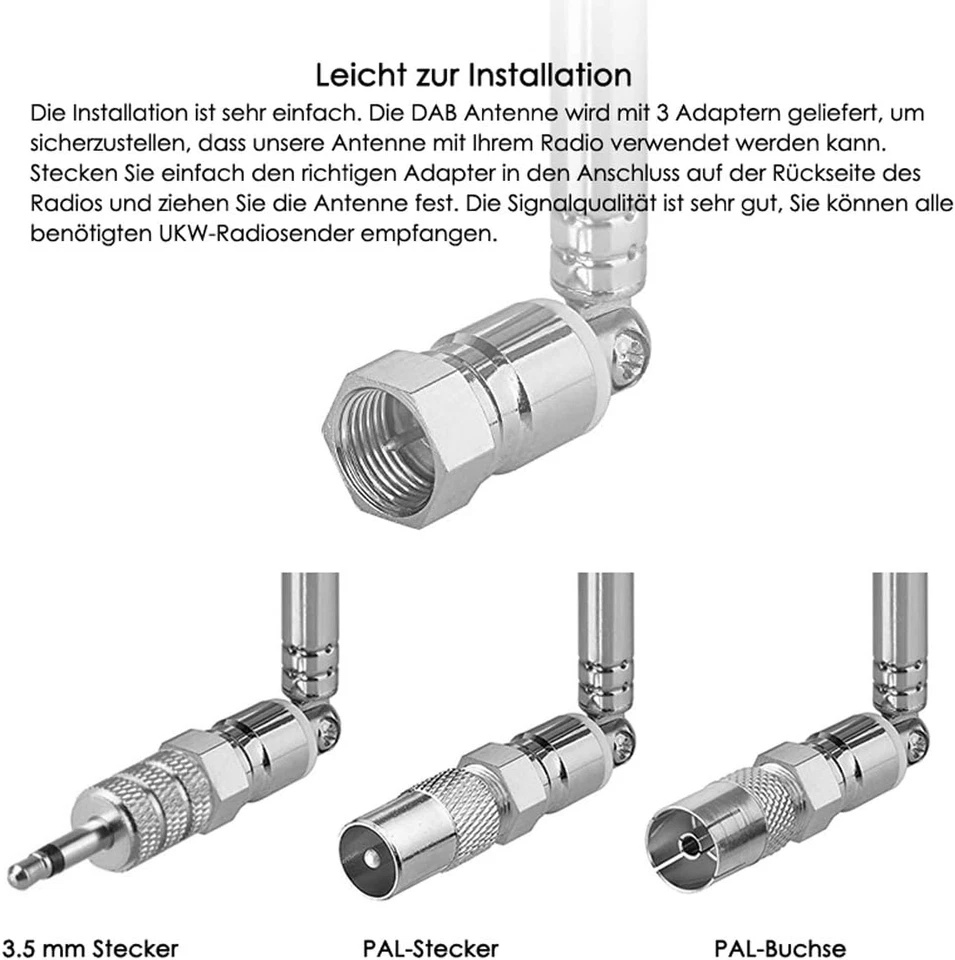 Leicht zur Installation

Die Installation ist sehr einfach. Die DAB Antenne wird mit 3 Adaptern geliefert, um sicherzustellen, dass unsere Antenne mit Ihrem Radio verwendet werden kann. Stecken Sie einfach den richtigen Adapter in den Anschluss auf der Rückseite des Radios und ziehen Sie die Antenne fest. Die Signalqualität ist sehr gut, Sie können alle benötigten UKW-Radiosender empfangen.

3.5 mm Stecker

PAL-Stecker

PAL-Buchse