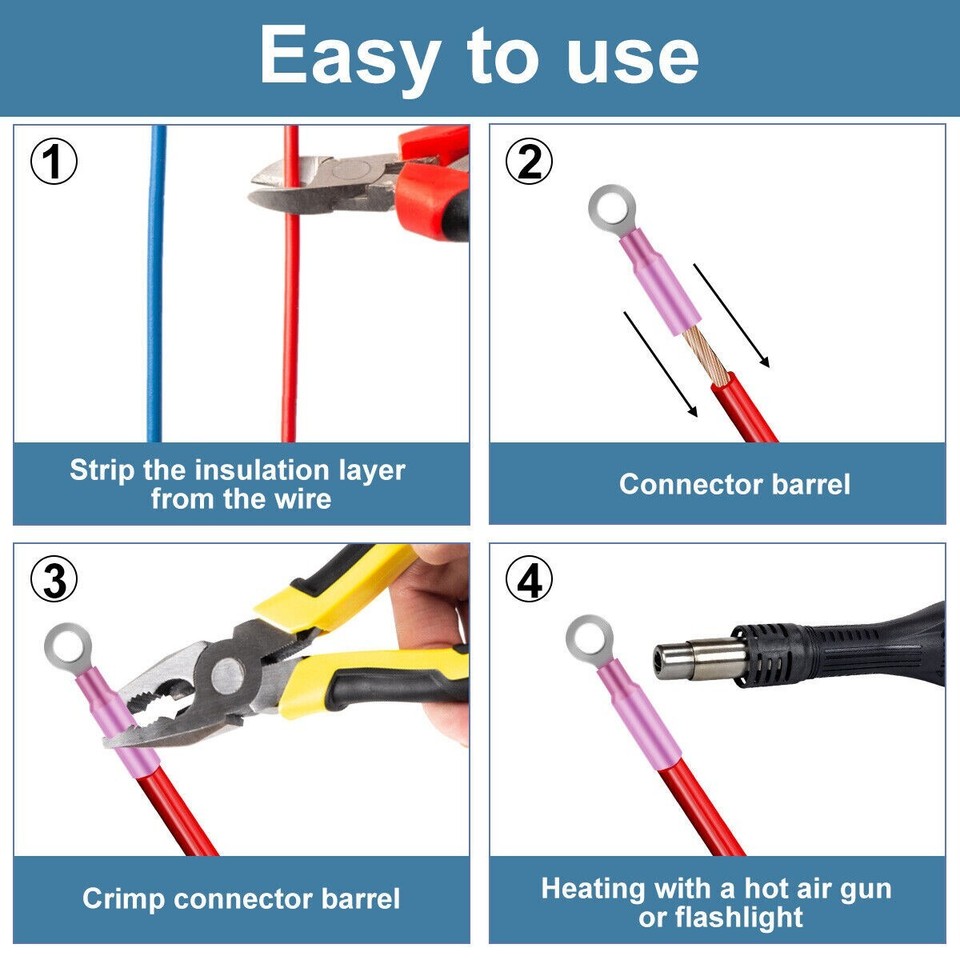 Easy to use

①

Strip the insulation layer from the wire

②

Connector barrel

③

Crimp connector barrel

④

Heating with a hot air gun or flashlight