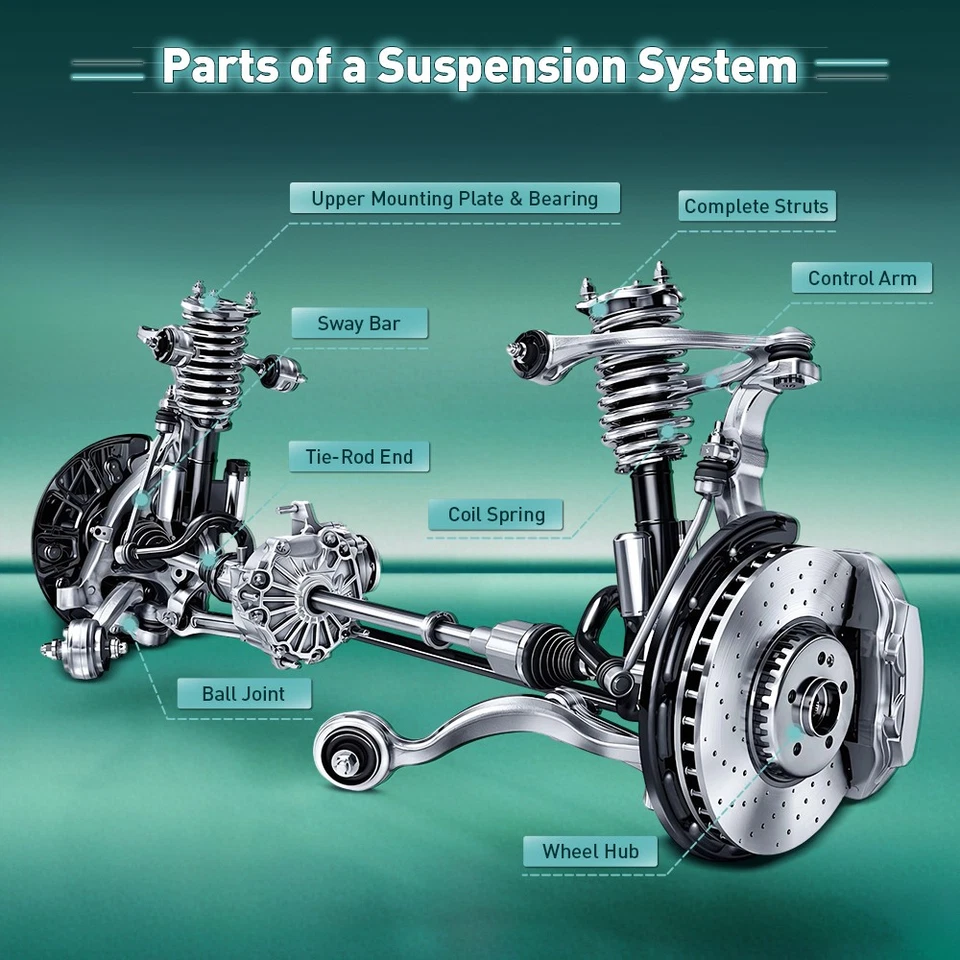 Parts of a Suspension System

Upper Mounting Plate & Bearing

Complete Struts

Control Arm

Sway Bar

Tie-Rod End

Coil Spring

Ball Joint

Wheel Hub