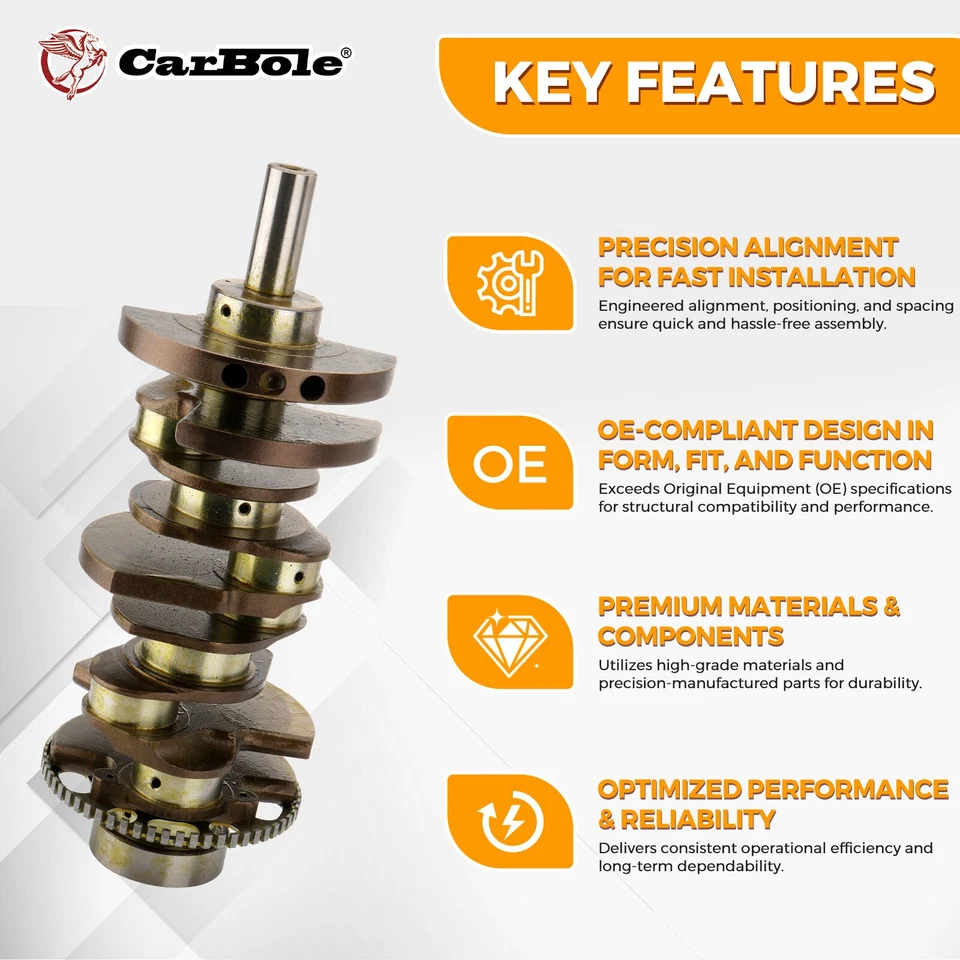 CarBole®

KEY FEATURES

PRECISION ALIGNMENT FOR FAST INSTALLATION
Engineered alignment, positioning, and spacing ensure quick and hassle-free assembly.

OE

OE-COMPLIANT DESIGN IN FORM, FIT, AND FUNCTION
Exceeds Original Equipment (OE) specifications for structural compatibility and performance.

PREMIUM MATERIALS & COMPONENTS
Utilizes high-grade materials and precision-manufactured parts for durability.

OPTIMIZED PERFORMANCE & RELIABILITY
Delivers consistent operational efficiency and long-term dependability.