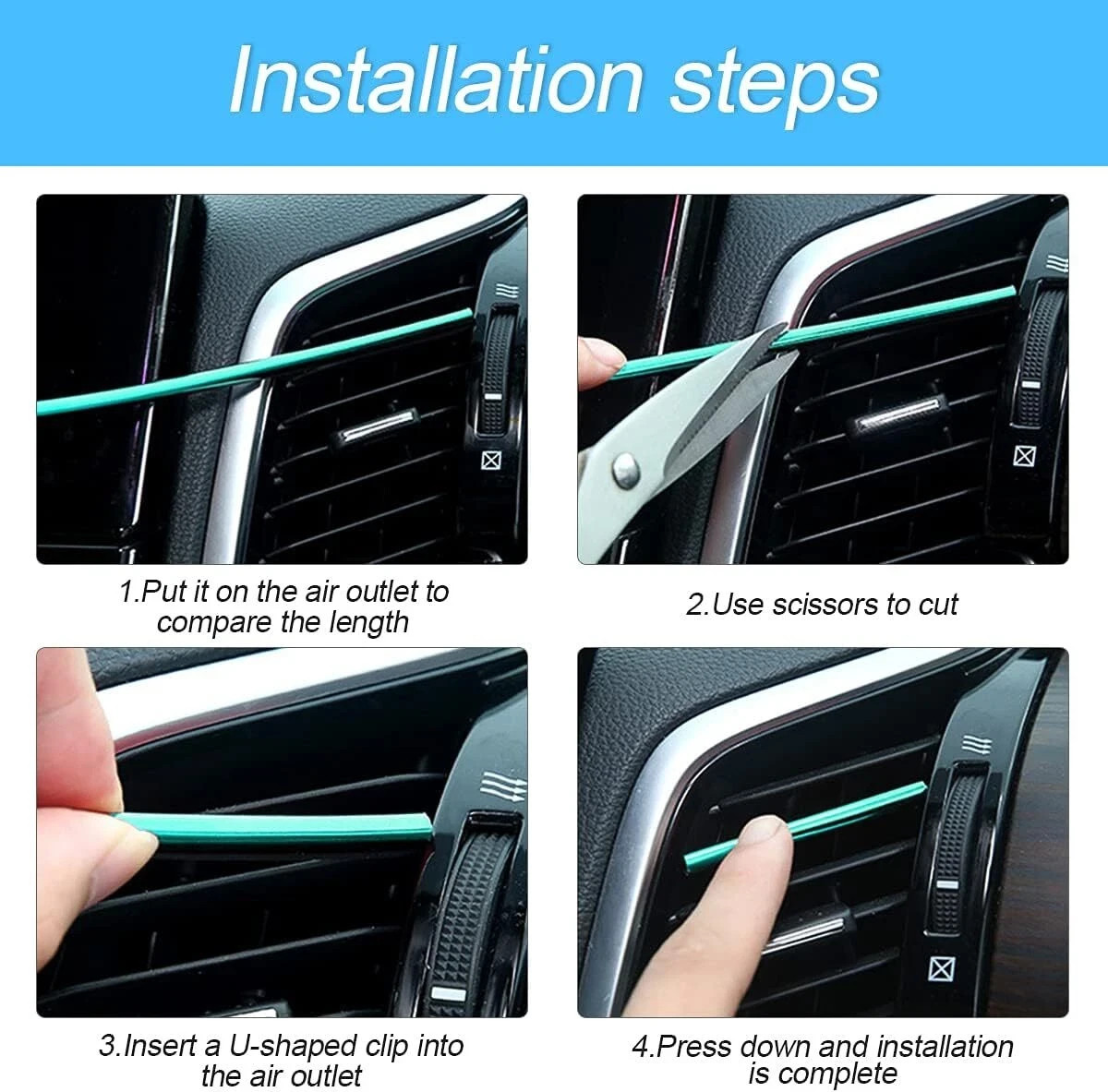 Installation steps

1.Put it on the air outlet to compare the length

2.Use scissors to cut

3.Insert a U-shaped clip into the air outlet

4.Press down and installation is complete