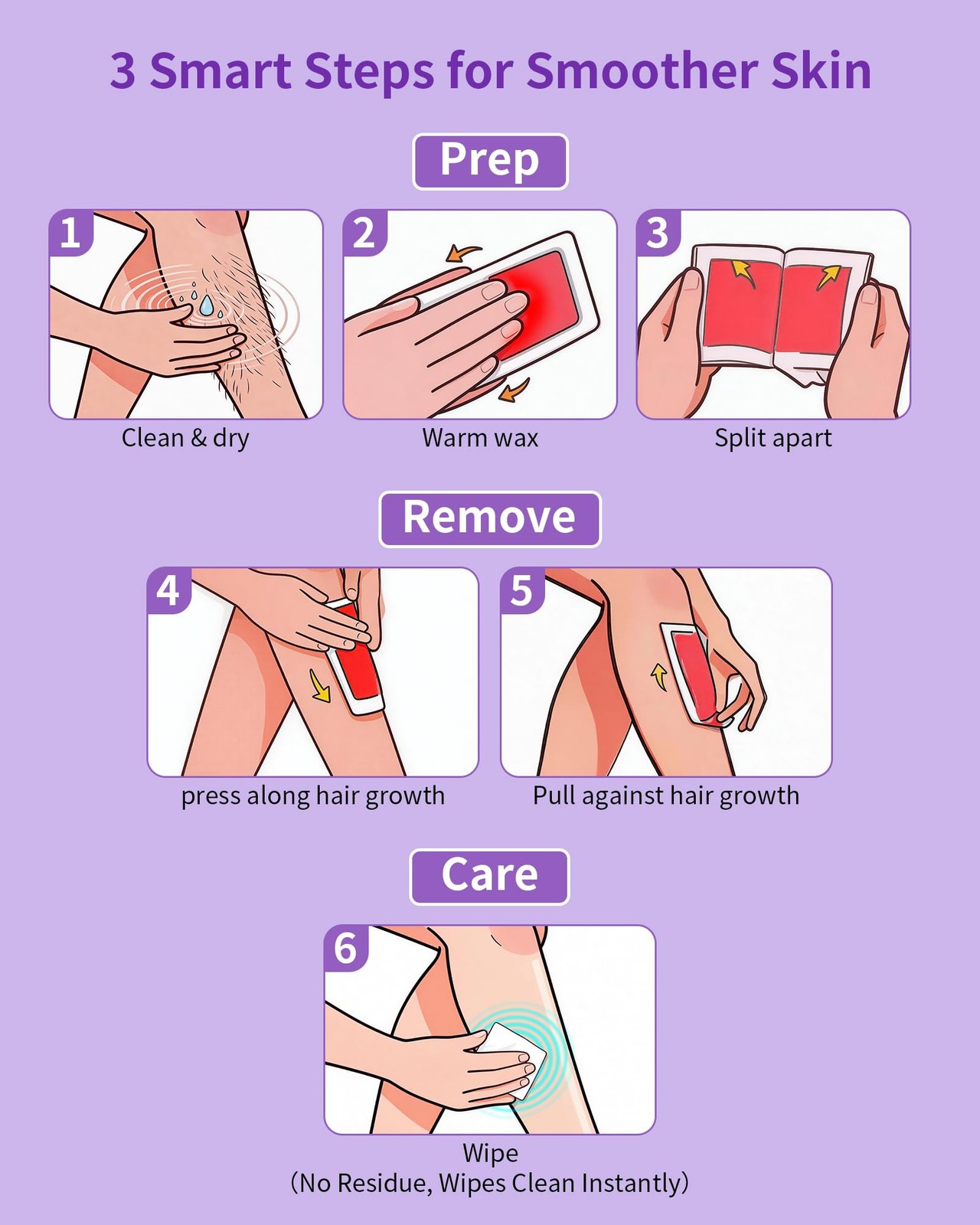 3 Smart Steps for Smoother Skin

Prep

1
Clean & dry

2
Warm wax

3
Split apart

Remove

4
press along hair growth

5
Pull against hair growth

Care

6
Wipe
(No Residue, Wipes Clean Instantly)