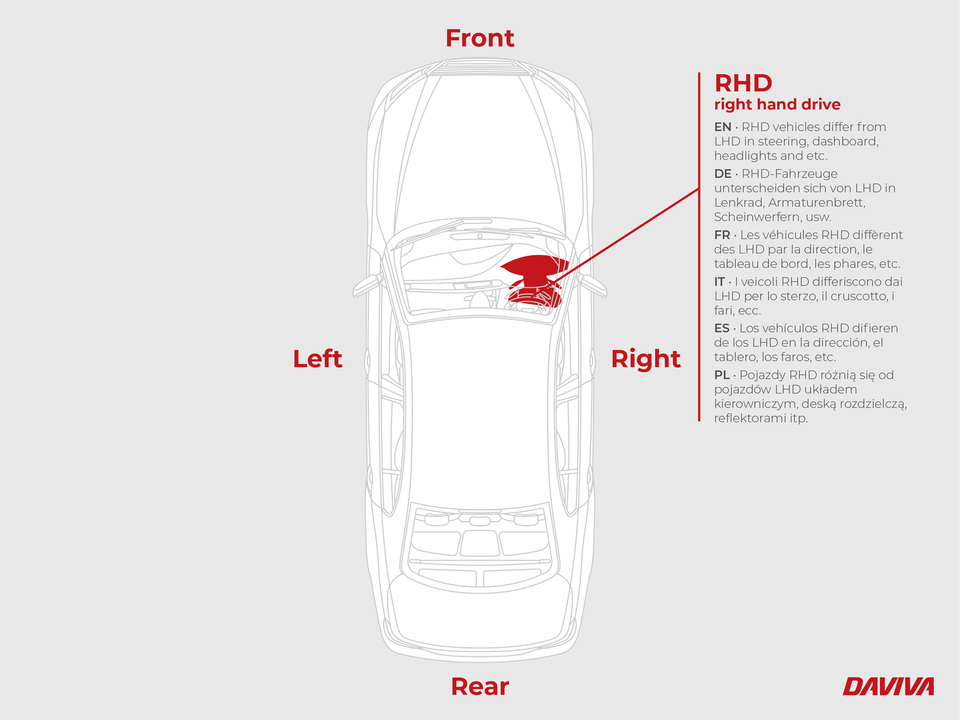 Front

Left

Right

Rear

RHD
right hand drive

EN · RHD vehicles differ from LHD in steering, dashboard, headlights and etc.

DE · RHD-Fahrzeuge unterscheiden sich von LHD in Lenkrad, Armaturenbrett, Scheinwerfern, usw.

FR · Les véhicules RHD diffèrent des LHD par la direction, le tableau de bord, les phares, etc.

IT · I veicoli RHD differiscono dai LHD per lo sterzo, il cruscotto, i fari, ecc.

ES · Los vehículos RHD difieren de los LHD en la dirección, el tablero, los faros, etc.

PL · Pojazdy RHD różnią się od pojazdów LHD układem kierowniczym, deską rozdzielczą, reflektorami itp.

DAVIVA