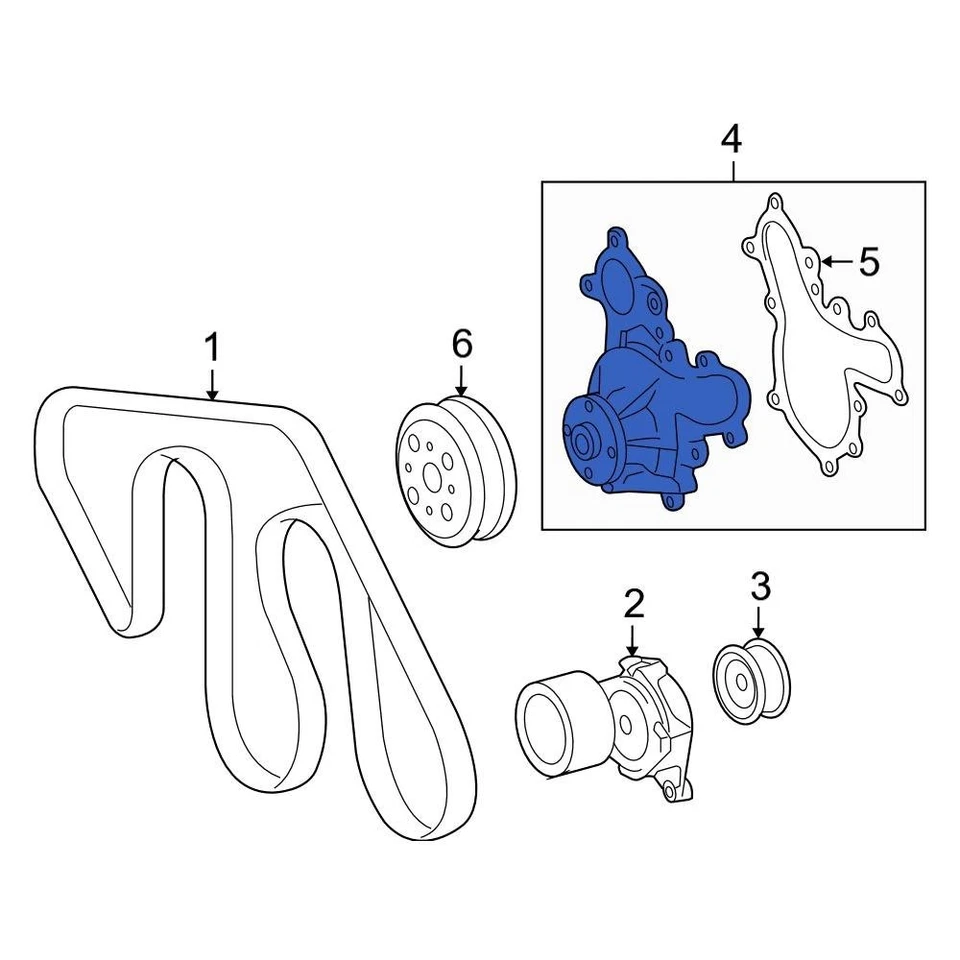 4
5
1
6
2
3