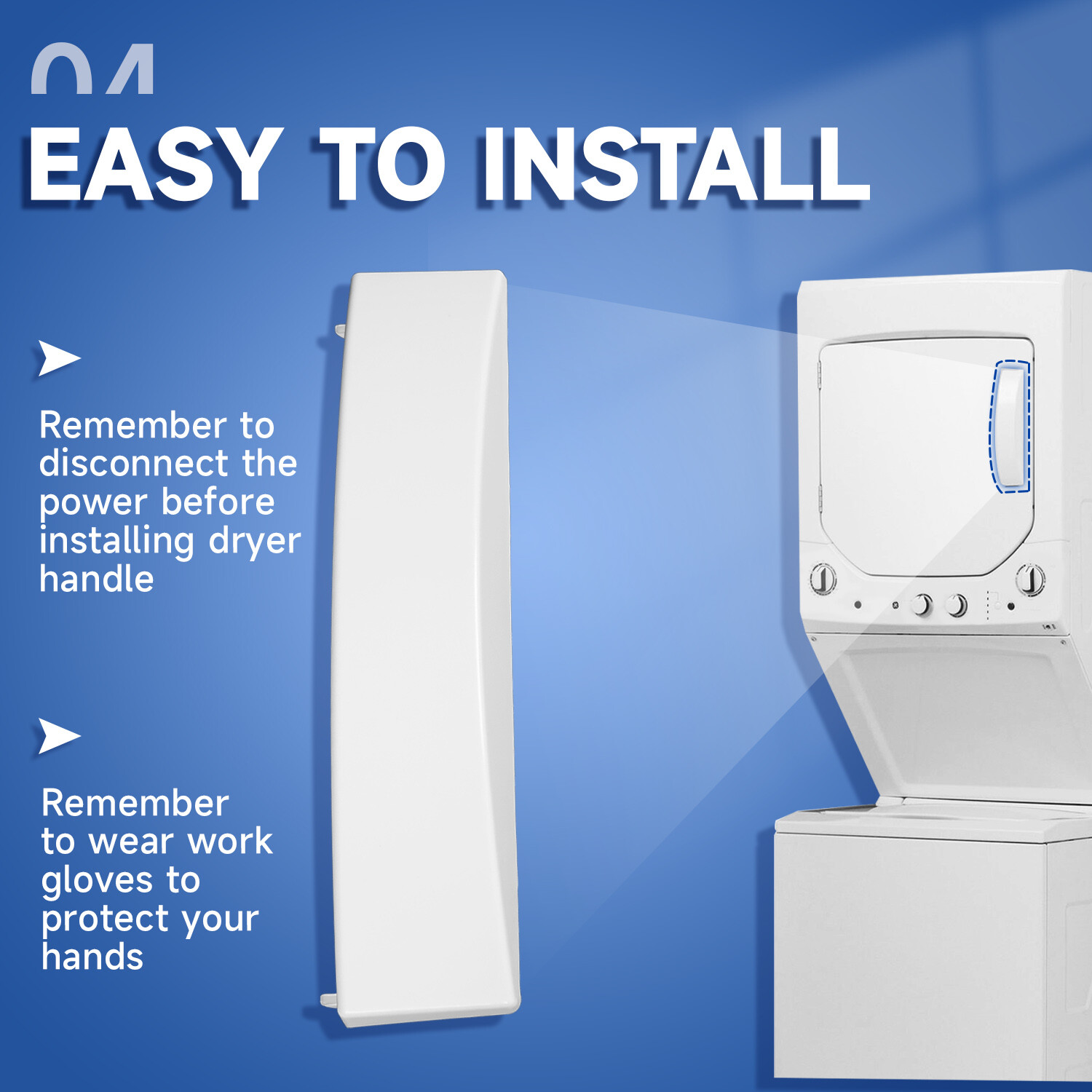 04

EASY TO INSTALL

Remember to disconnect the power before installing dryer handle

Remember to wear work gloves to protect your hands