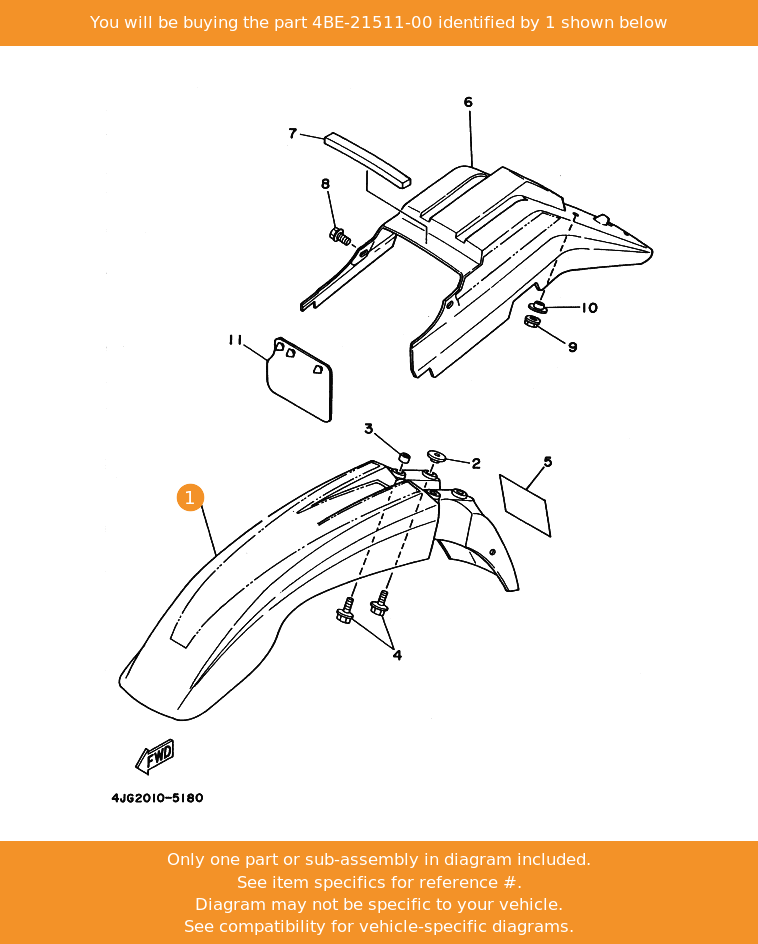 You will be buying the part 4BE-21511-00 identified by 1 shown below

6
7
8
10
9
11
3
2
5
1
4
FWD
4JG2010-5180

Only one part or sub-assembly in diagram included.
See item specifics for reference #.
Diagram may not be specific to your vehicle.
See compatibility for vehicle-specific diagrams.