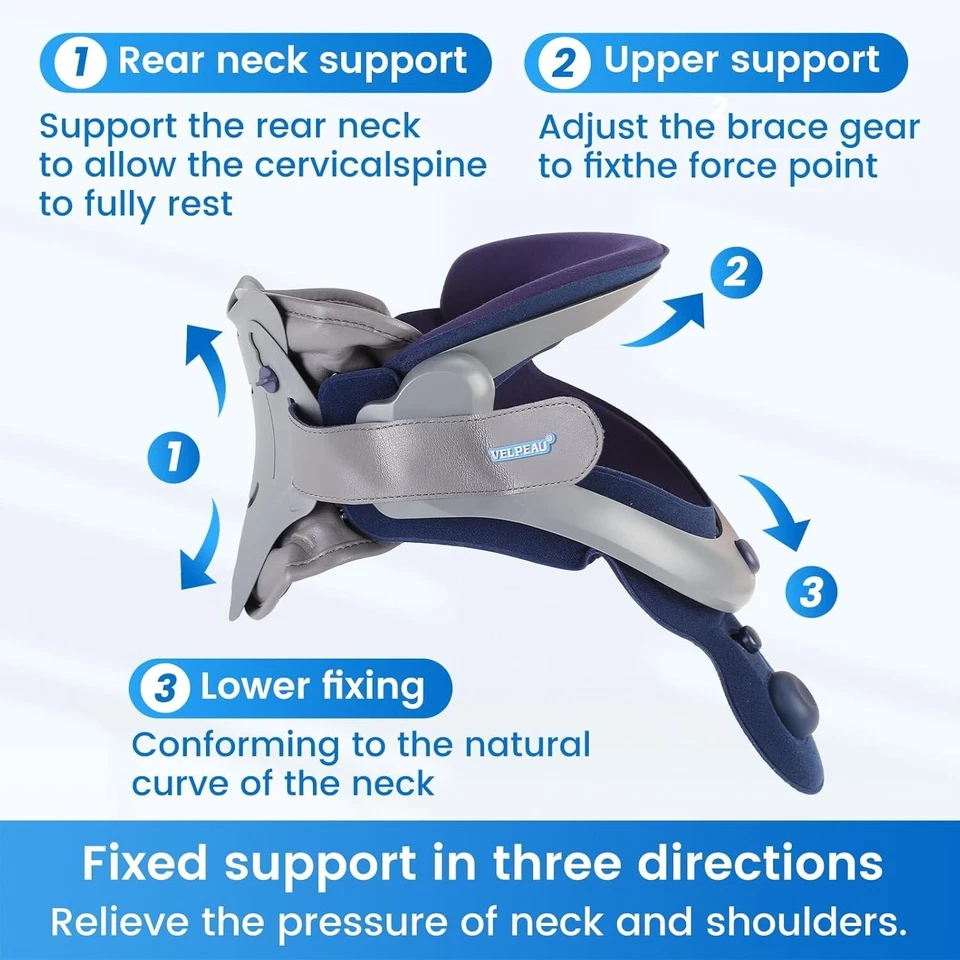 1 Rear neck support

Support the rear neck to allow the cervicalspine to fully rest

2 Upper support

Adjust the brace gear to fixthe force point

2

1

VELPEAU®

3

3 Lower fixing

Conforming to the natural curve of the neck

Fixed support in three directions

Relieve the pressure of neck and shoulders.