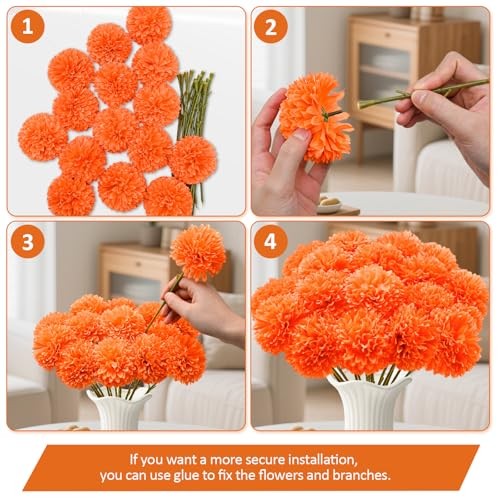 1

2

3

4

If you want a more secure installation, you can use glue to fix the flowers and branches.